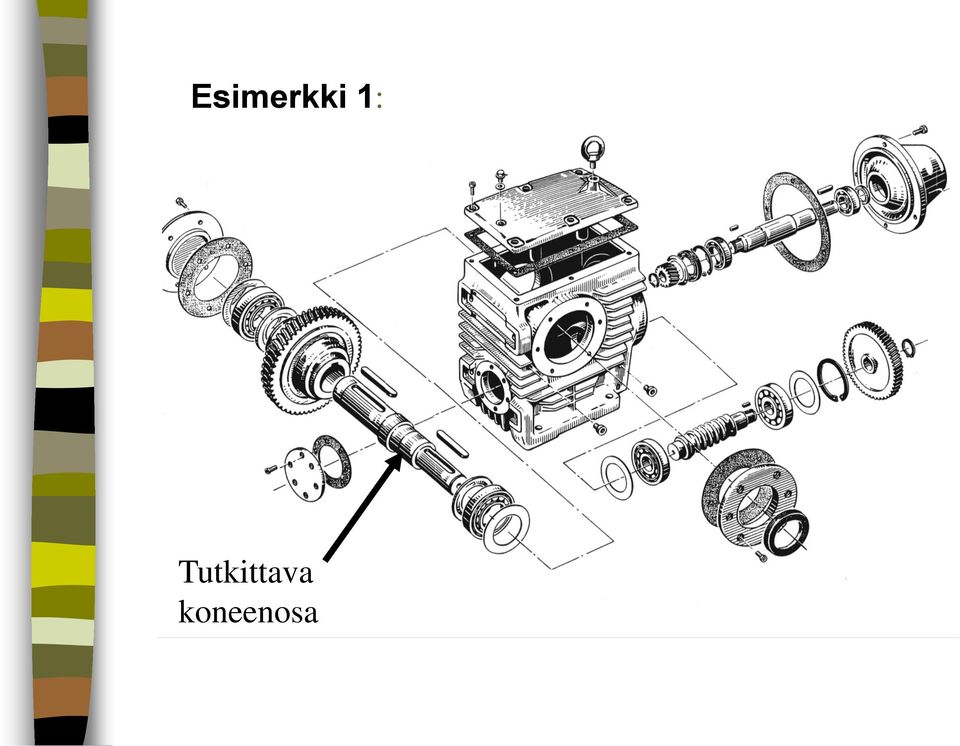 Esimerkki 1:

Tutkittava koneenosa