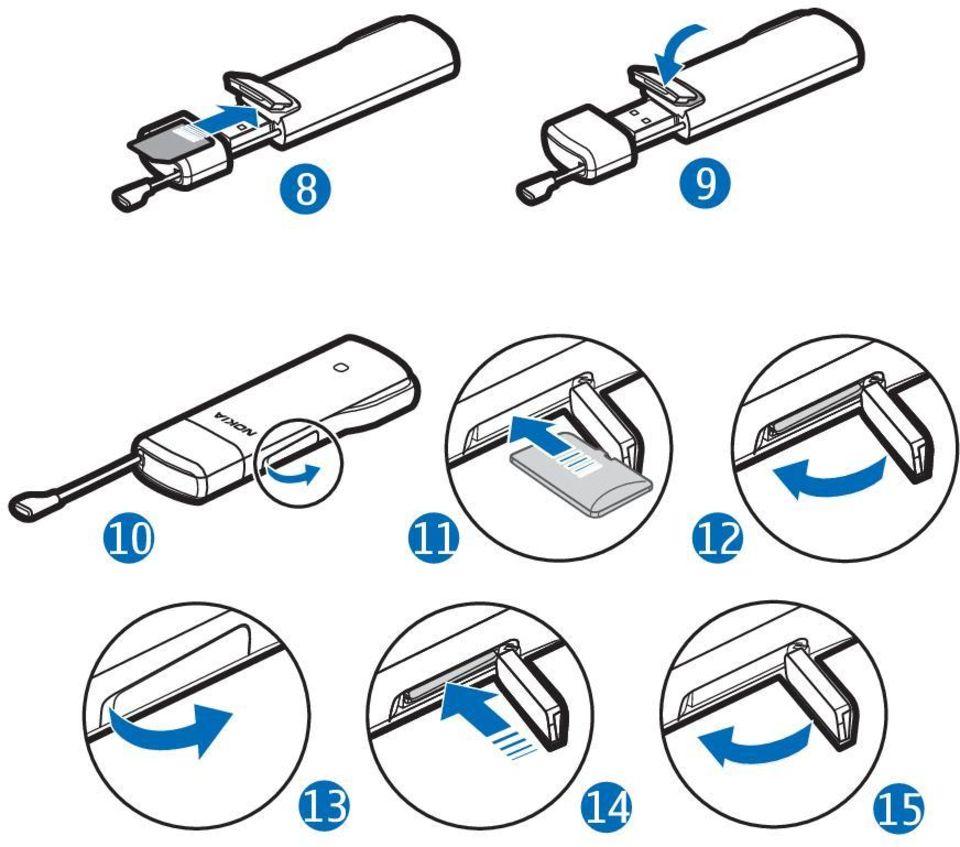 8

9

NOKIA

10

11

12

13

14

15