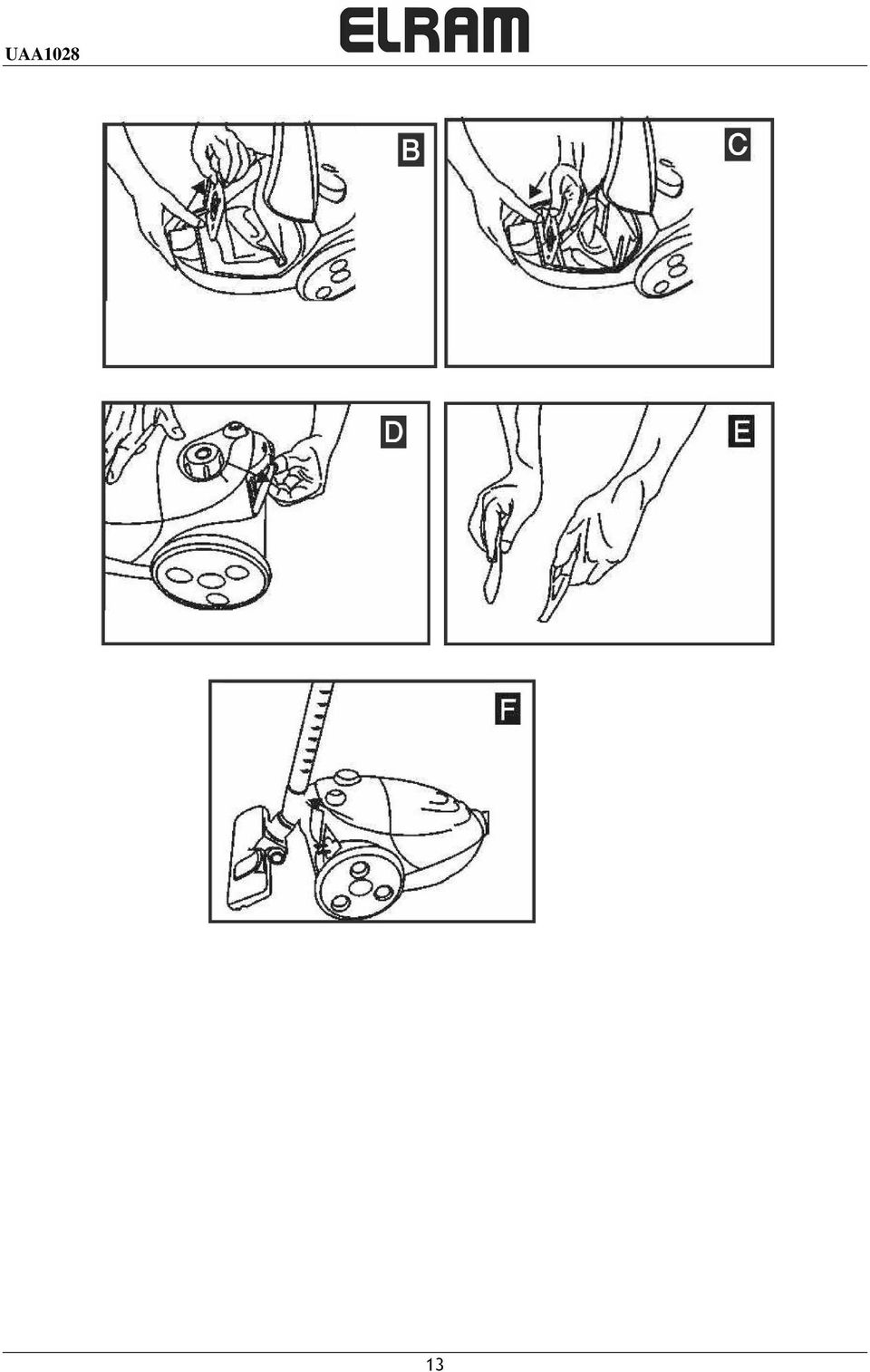 UAA1028 ELRAM

B

C

D

E

F

13