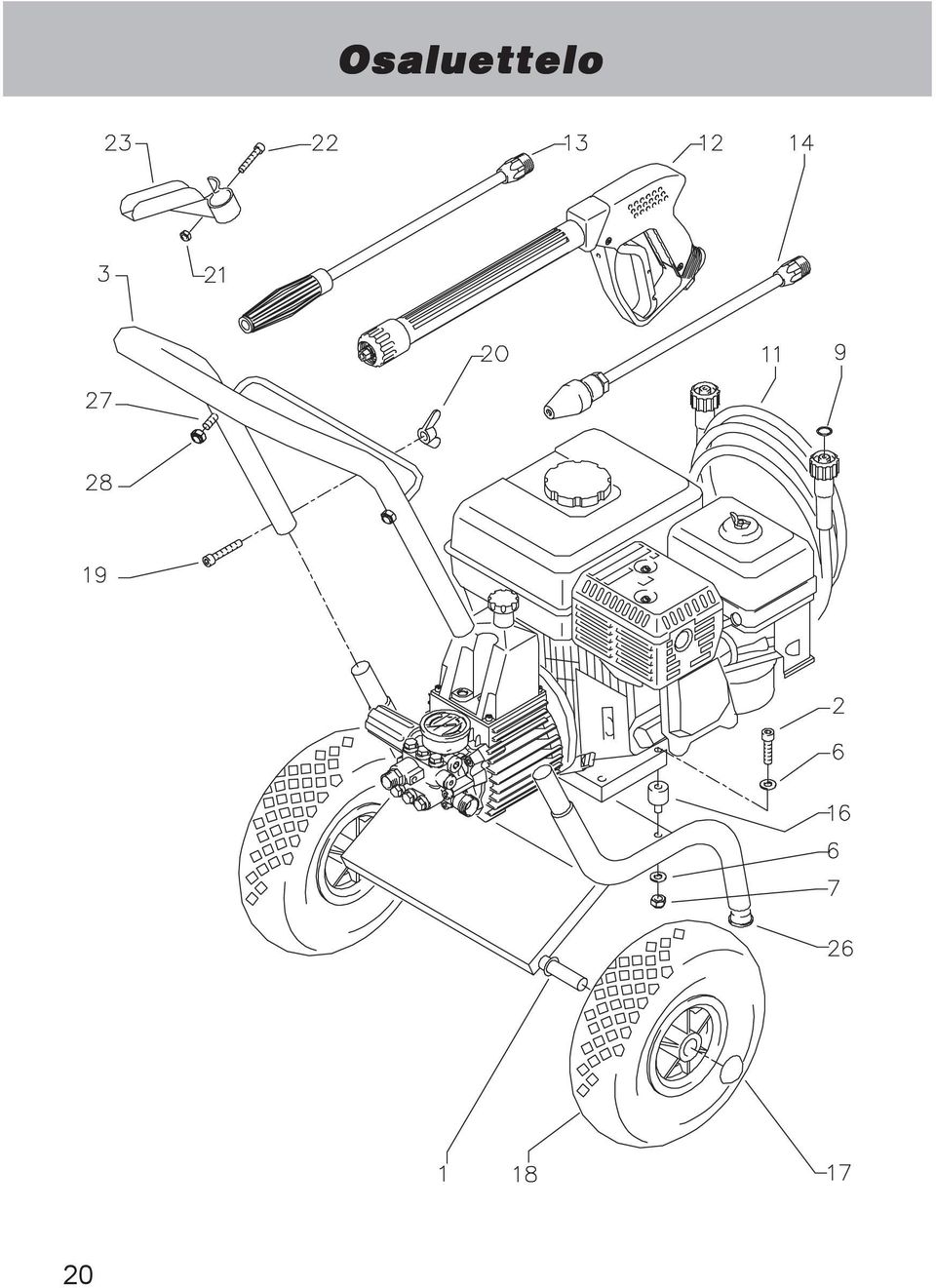 Osaluettelo

23
22
13
12
14
3
21
20
11
9
27
28
19
2
6
16
6
7
26
1
18
17

20