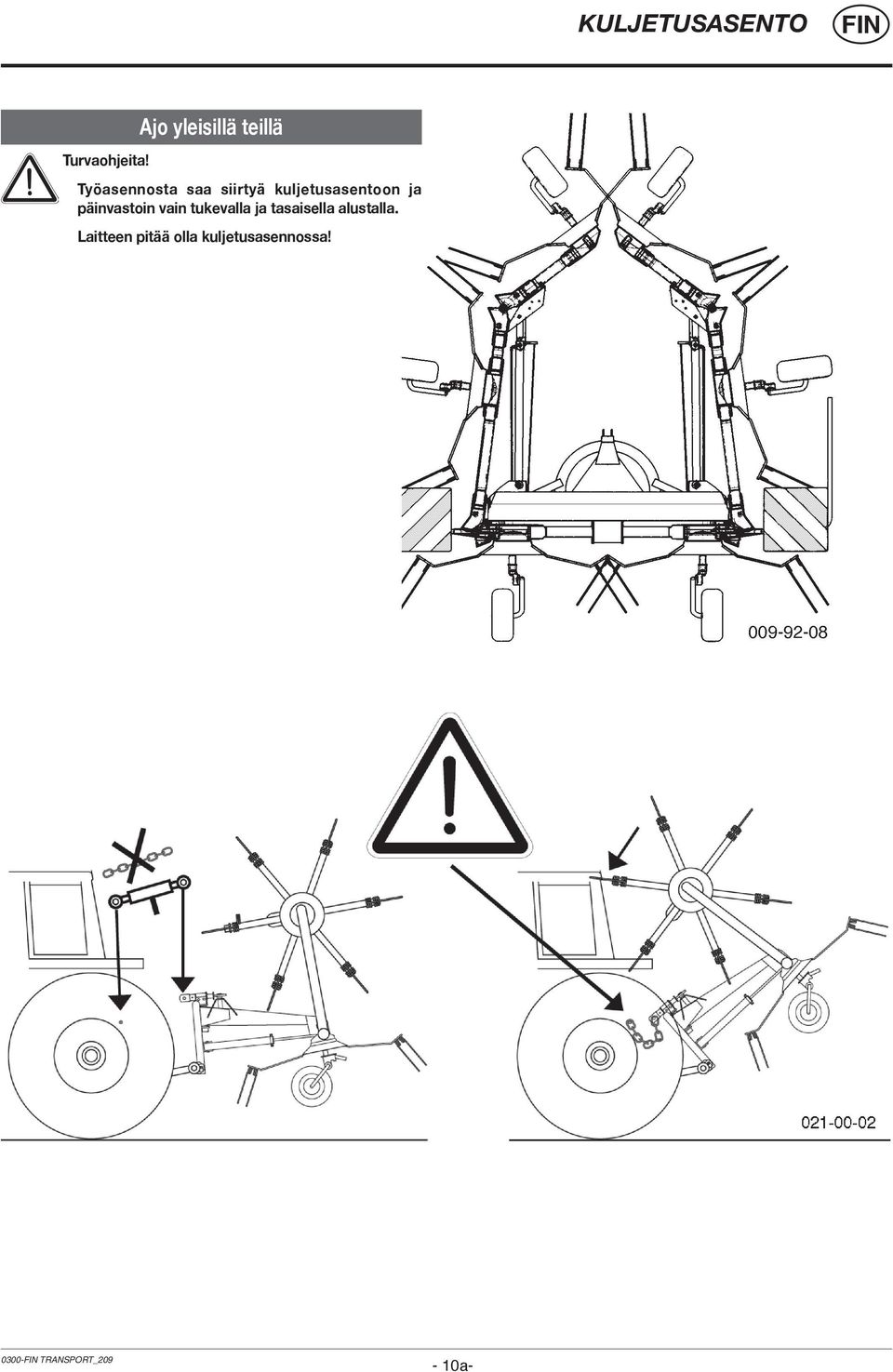 KULJETUSASENTO FIN

Ajo yleisillä teillä

Turvaohjeita!

Työasennosta saa siirtyä kuljetusasentoon ja päinvastoin vain tukevalla ja tasaisella alustalla.

Laitteen pitää olla kuljetusasennossa!

009-92-08

021-00-02

0300-FIN TRANSPORT_209

- 10a-