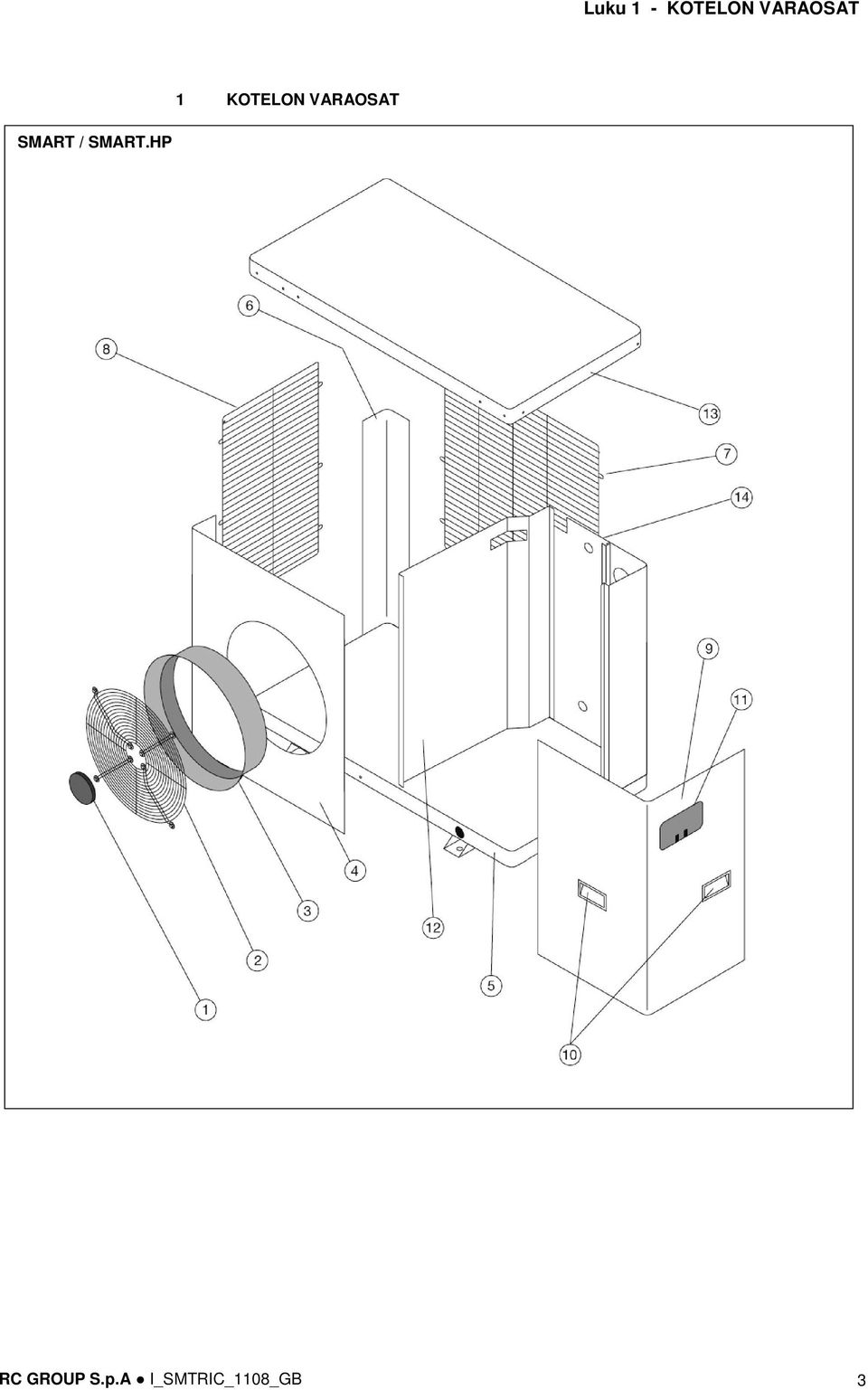 Luku 1 - KOTELON VARAOSAT

1 KOTELON VARAOSAT

SMART / SMART.HP

6
8
13
7
14
9
11
4
3
12
2
5
1
10

RC GROUP S.p.A ● I_SMTRIC_1108_GB 3