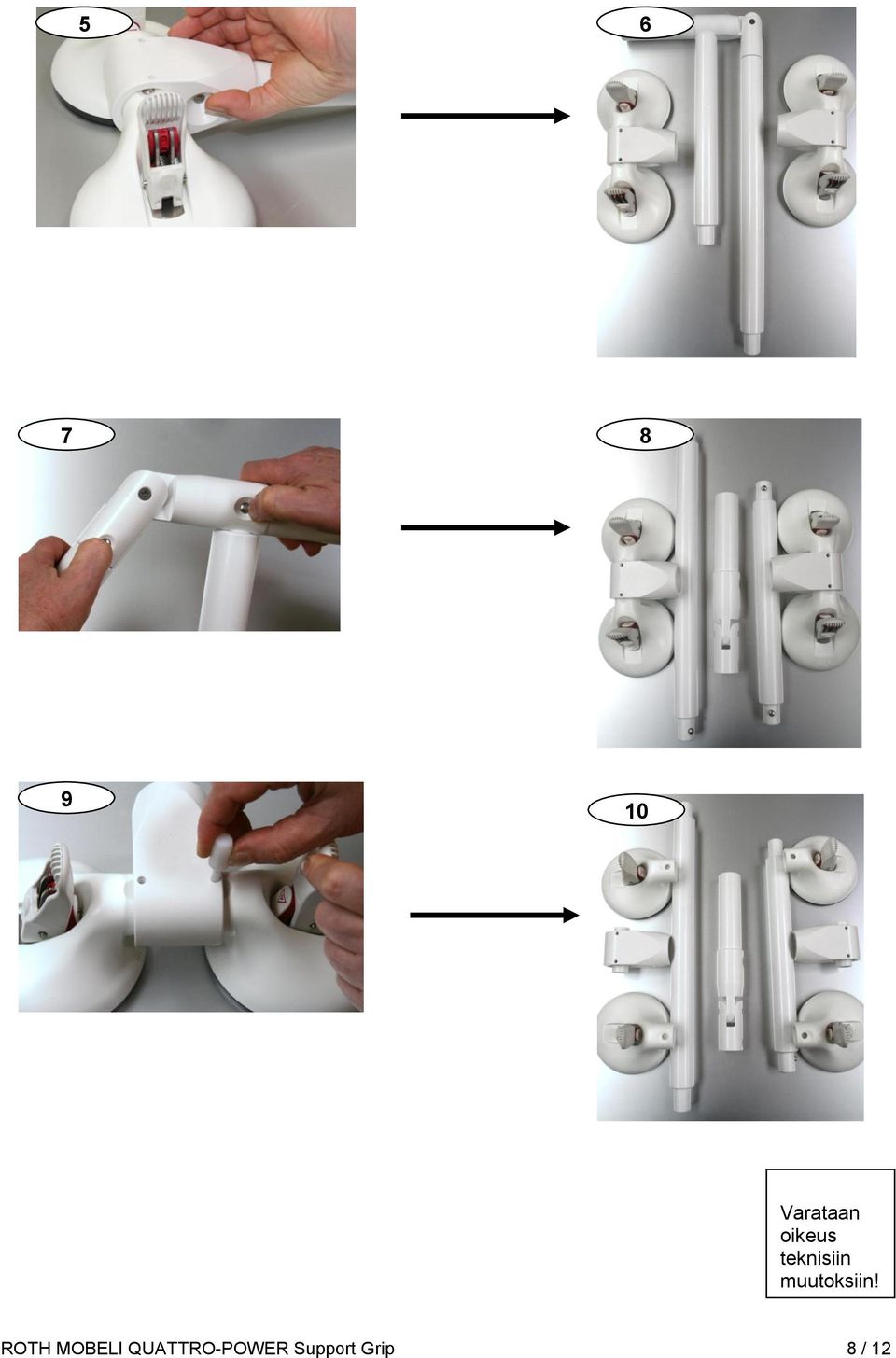 5

6

7

8

9

10

Varataan oikeus teknisiin muutoksiin!

ROTH MOBELI QUATTRO-POWER Support Grip 8 / 12