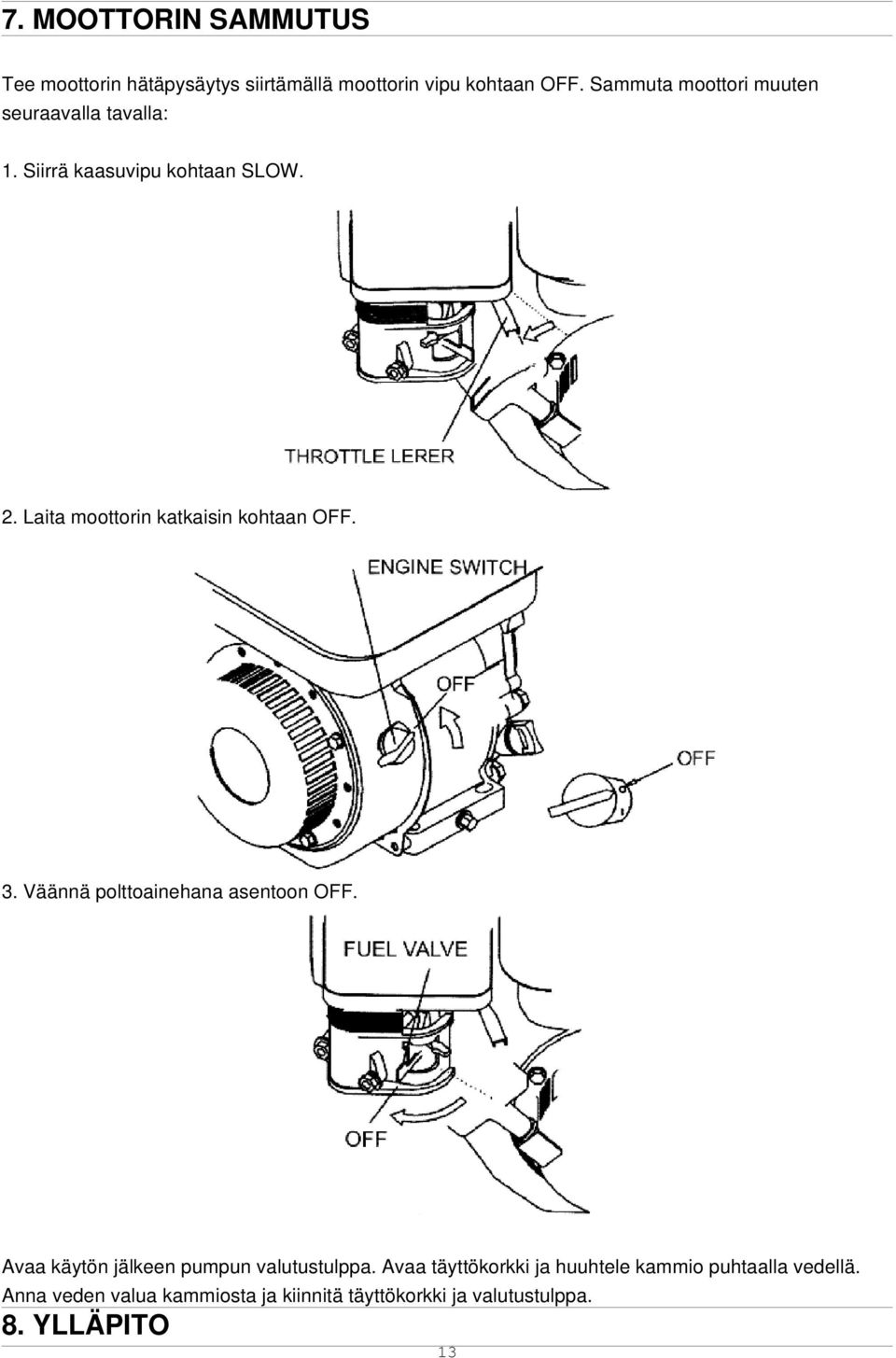 7. MOOTTORIN SAMMUTUS

Tee moottorin hätäpysäytys siirtämällä moottorin vipu kohtaan OFF. Sammuta moottori muuten seuraavalla tavalla:

1. Siirrä kaasuvipu kohtaan SLOW.

THROTTLE LERER

2. Laita moottorin katkaisin kohtaan OFF.

ENGINE SWITCH

OFF

OFF

3. Väännä polttoainehana asentoon OFF.

FUEL VALVE

OFF

Avaa käytön jälkeen pumpun valutustulppa. Avaa täyttökorkki ja huuhtele kammio puhtaalla vedellä. Anna veden valua kammiosta ja kiinnitä täyttökorkki ja valutustulppa.

8. YLLÄPITO

13