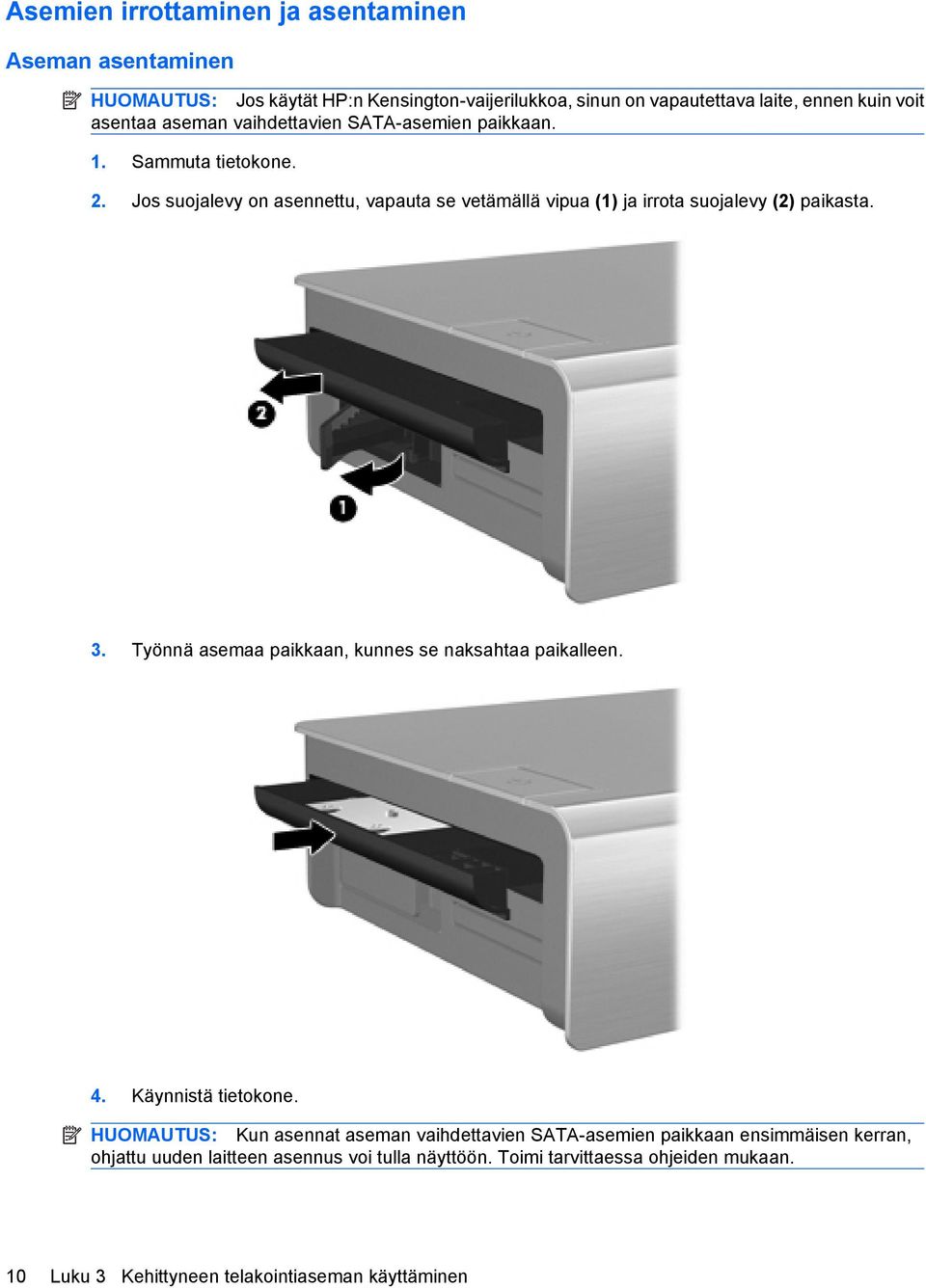 Asemien irrottaminen ja asentaminen

Aseman asentaminen

HUOMAUTUS: Jos käytät HP:n Kensington-vaijerilukkoa, sinun on vapautettava laite, ennen kuin voit asentaa aseman vaihdettavien SATA-asemien paikkaan.

1. Sammuta tietokone.

2. Jos suojalevy on asennettu, vapauta se vetämällä vipua (1) ja irrota suojalevy (2) paikasta.

2

1

3. Työnnä asemaa paikkaan, kunnes se naksahtaa paikalleen.

4. Käynnistä tietokone.

HUOMAUTUS: Kun asennat aseman vaihdettavien SATA-asemien paikkaan ensimmäisen kerran, ohjattu uuden laitteen asennus voi tulla näyttöön. Toimi tarvittaessa ohjeiden mukaan.

10 Luku 3 Kehittyneen telakointiaseman käyttäminen