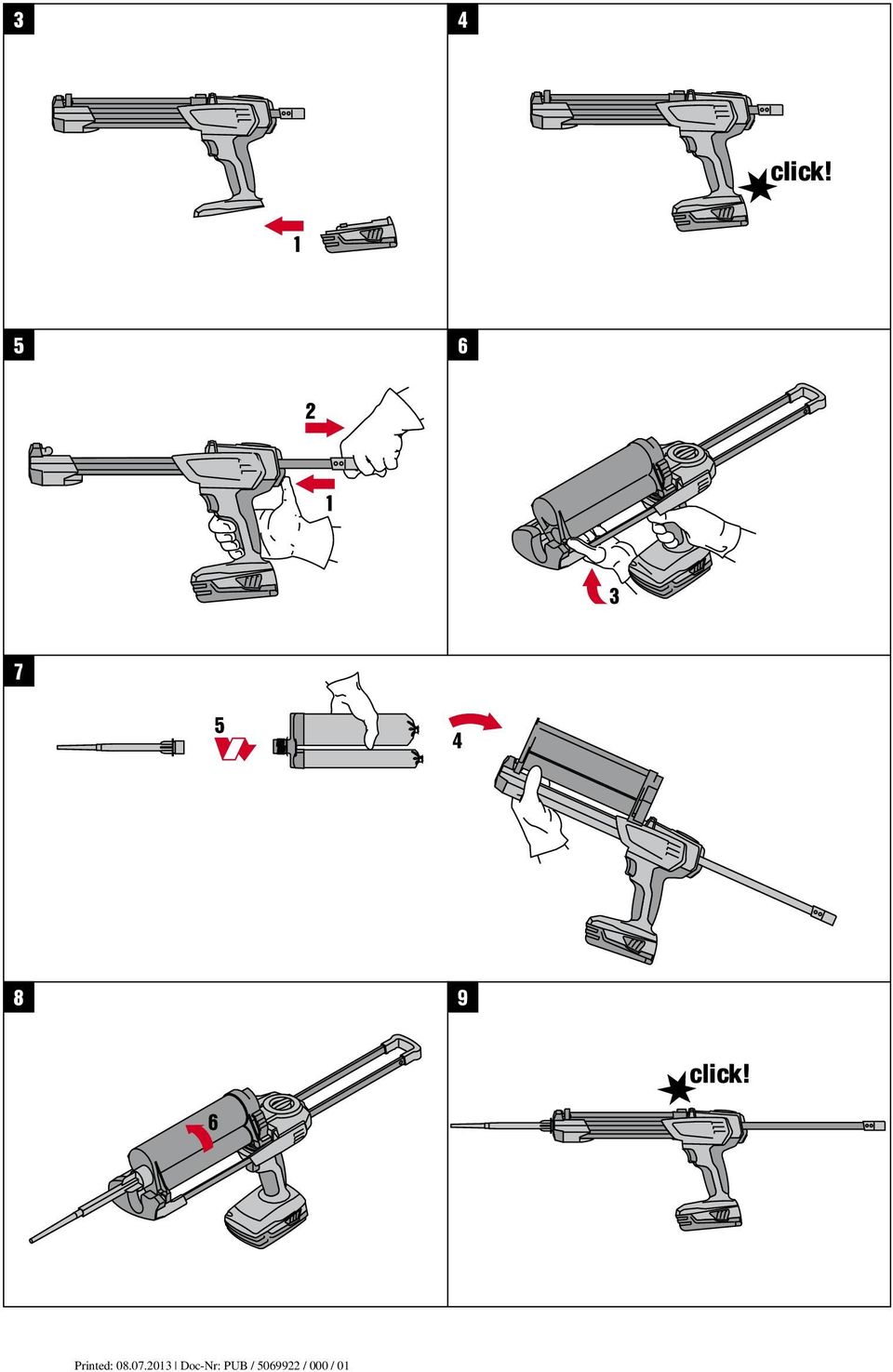 3

1

4

click!

5

2

1

6

3

7

5

4

8

6

9

click!

Printed: 08.07.2013 | Doc-Nr: PUB / 5069922 / 000 / 01