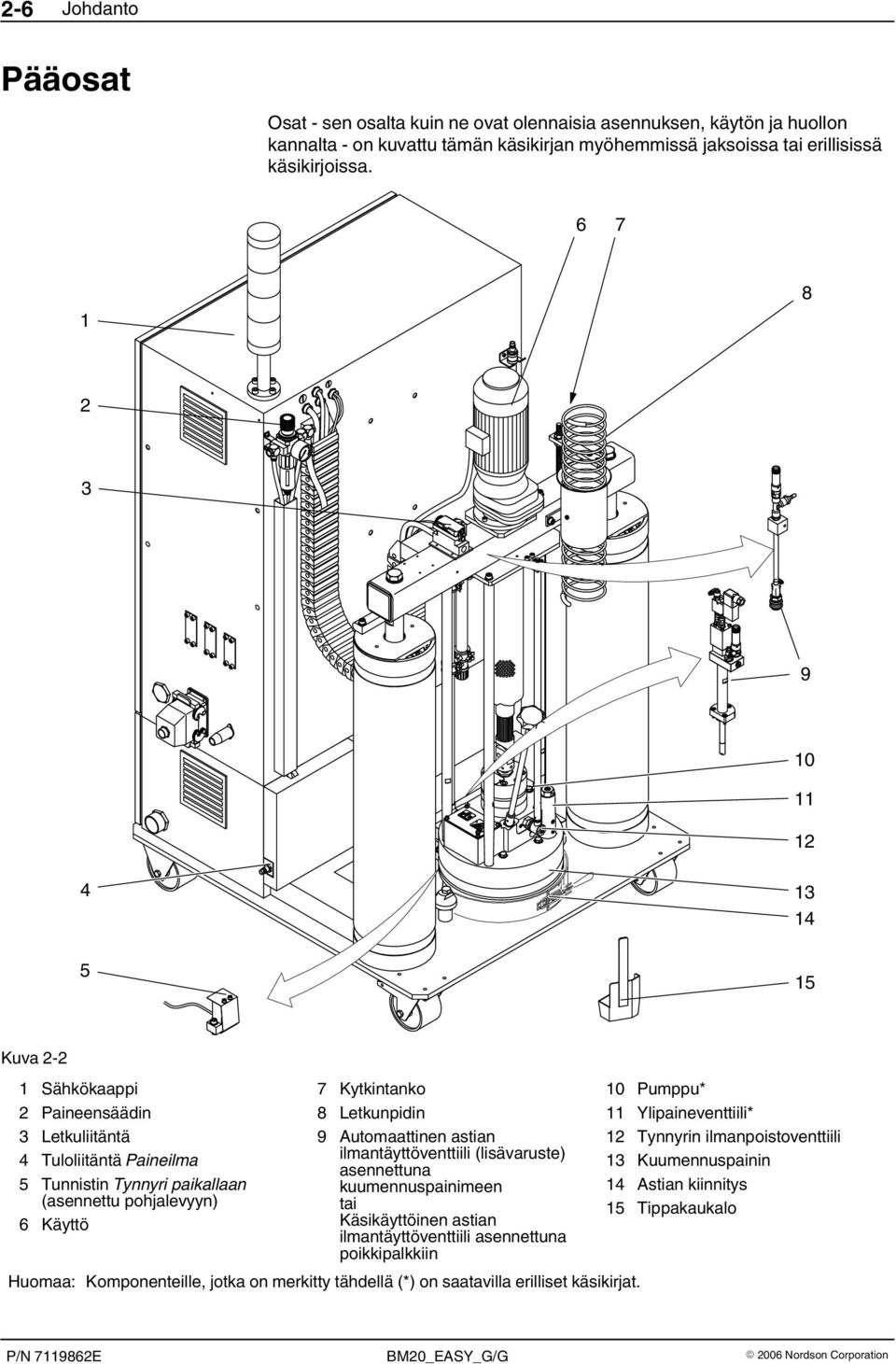 2-6 Johdanto

Pääosat

Osat - sen osalta kuin ne ovat olennaisia asennuksen, käytön ja huollon kannalta - on kuvattu tämän käsikirjan myöhemmissä jaksoissa tai erillisissä käsikirjoissa.

6 7

8

1

2

3

9

10

11

12

4

13

14

5

15

Kuva 2-2

1 Sähkökaappi
2 Paineensäädin
3 Letkuliitäntä
4 Tuloliitäntä Paineilma
5 Tunnistin Tynnyri paikallaan (asennettu pohjalevyyn)
6 Käyttö

7 Kytkintanko
8 Letkunpidin
9 Automaattinen astian ilmantäyttöventtiili (lisävaruste) asennettuna kuumennuspainimeen tai Käsikäyttöinen astian ilmantäyttöventtiili asennettuna poikkipalkkiin

10 Pumppu*
11 Ylipaineventtiili*
12 Tynnyrin ilmanpoistoventtiili
13 Kuumennuspainin
14 Astian kiinnitys
15 Tippakaukalo

Huomaa: Komponenteille, jotka on merkitty tähdellä (*) on saatavilla erilliset käsikirjat.

P/N 7119862E BM20_EASY_G/G © 2006 Nordson Corporation