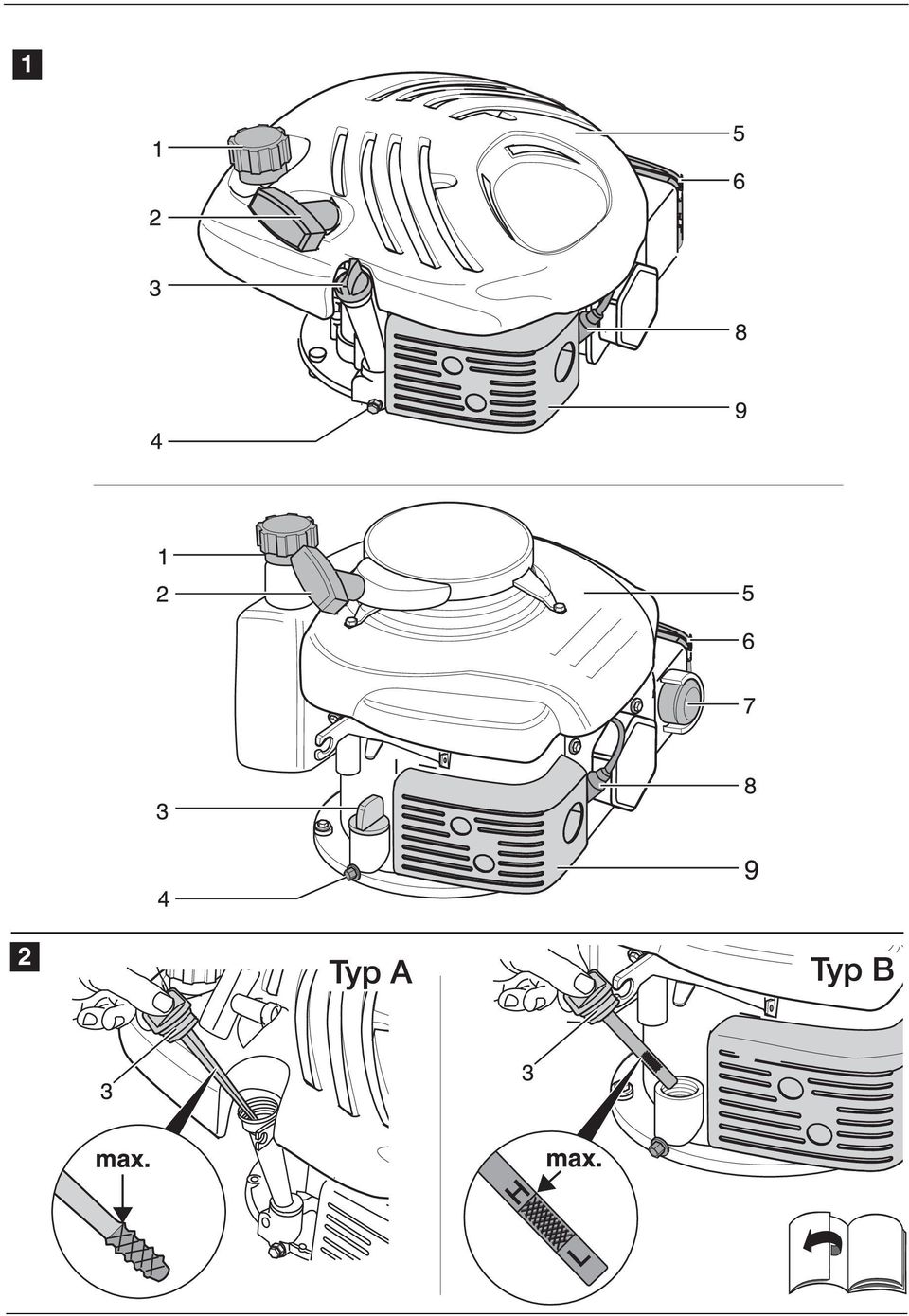 1

1
2
3
4
5
6
8
9

1
2
3
4
5
6
7
8
9

2

Typ A
3
max.

Typ B
3
max.
H
L