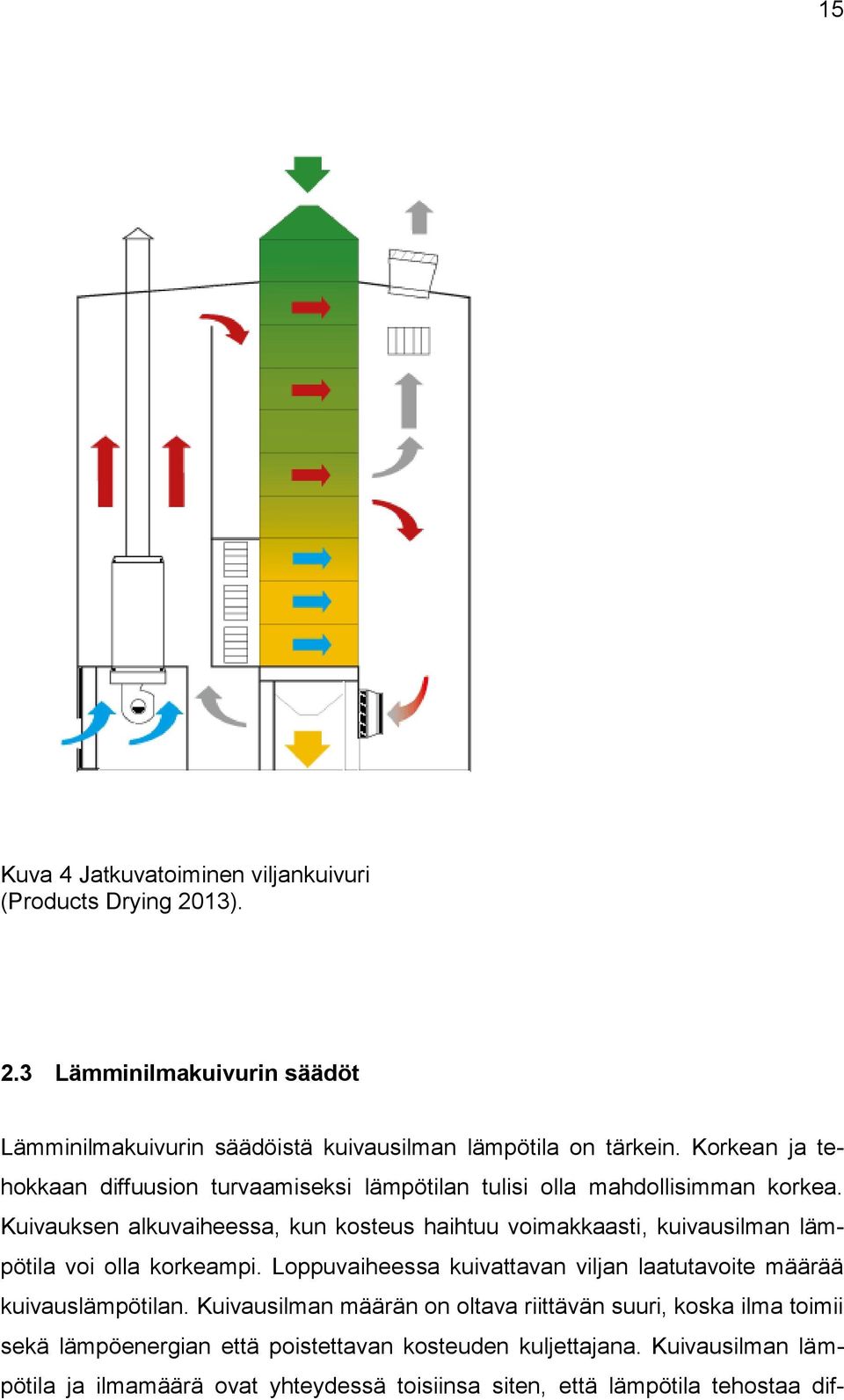 15

Kuva 4 Jatkuvatoiminen viljankuivuri (Products Drying 2013).

2.3 Lämminilmakuivurin säädöt

Lämminilmakuivurin säädöistä kuivausilman lämpötila on tärkein. Korkean ja tehokkaan diffuusion turvaamiseksi lämpötilan tulisi olla mahdollisimman korkea. Kuivauksen alkuvaiheessa, kun kosteus haihtuu voimakkaasti, kuivausilman lämpötila voi olla korkeampi. Loppuvaiheessa kuivattavan viljan laatutavoite määrää kuivauslämpötilan. Kuivausilman määrän on oltava riittävän suuri, koska ilma toimii sekä lämpöenergian että poistettavan kosteuden kuljettajana. Kuivausilman lämpötila ja ilmamäärä ovat yhteydessä toisiinsa siten, että lämpötila tehostaa dif-