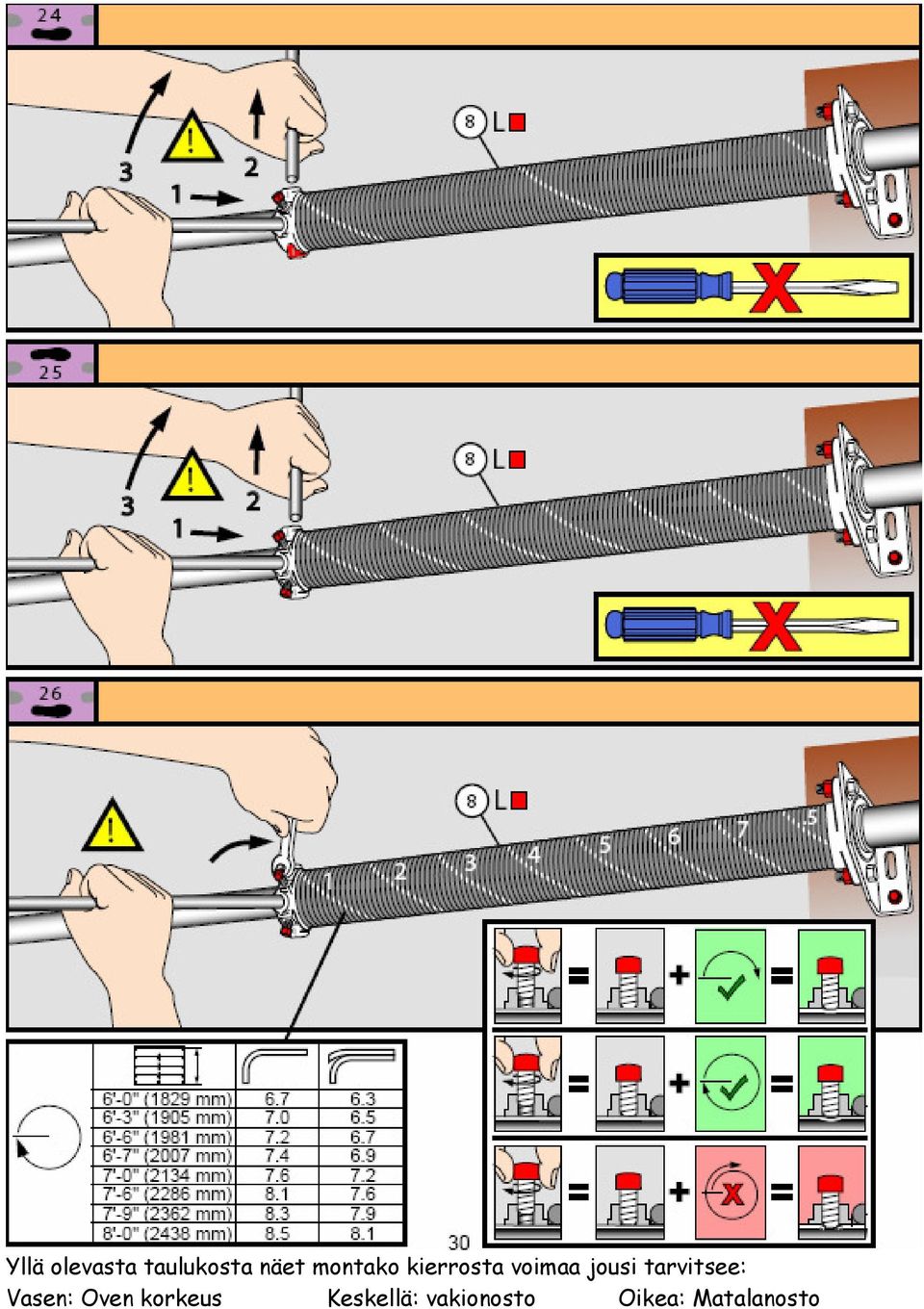 24

3 2 1

8 L

25

3 2 1

8 L

26

8 L

1 2 3 4 5 6 7 5

| | | |
|---|---|---|
| 6'-0" (1829 mm) | 6.7 | 6.3 |
| 6'-3" (1905 mm) | 7.0 | 6.5 |
| 6'-6" (1981 mm) | 7.2 | 6.7 |
| 6'-7" (2007 mm) | 7.4 | 6.9 |
| 7'-0" (2134 mm) | 7.6 | 7.2 |
| 7'-6" (2286 mm) | 8.1 | 7.6 |
| 7'-9" (2362 mm) | 8.3 | 7.9 |
| 8'-0" (2438 mm) | 8.5 | 8.1 |

30

Yllä olevasta taulukosta näet montako kierrosta voimaa jousi tarvitsee:
Vasen: Oven korkeus Keskellä: vakionosto Oikea: Matalanosto