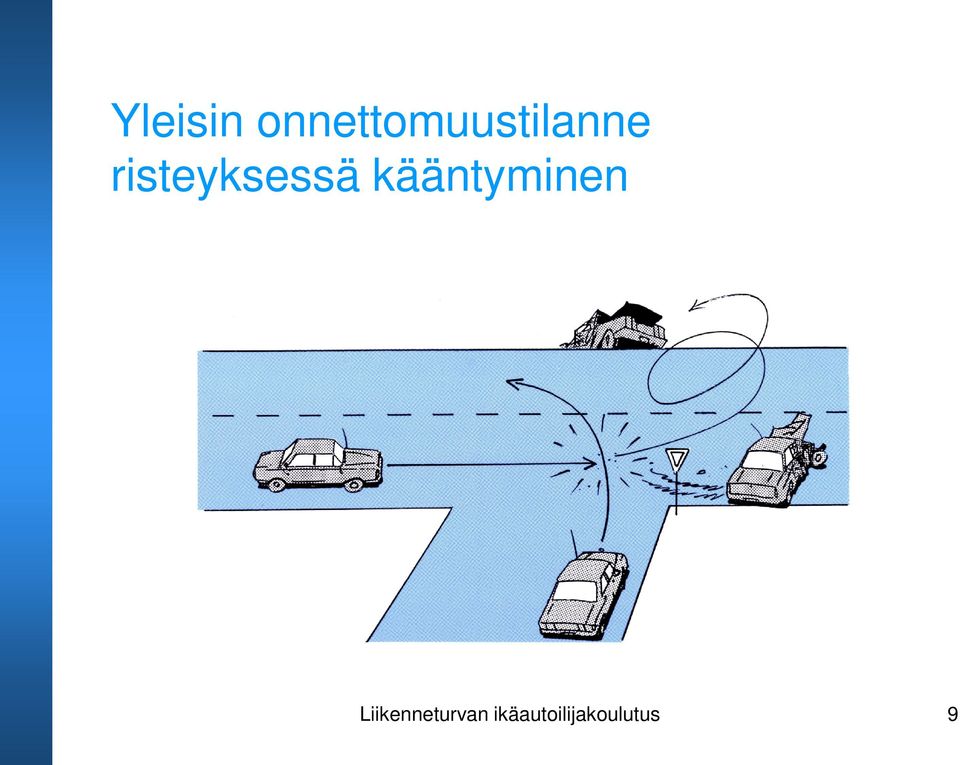 Yleisin onnettomuustilanne risteyksessä kääntyminen

Liikenneturvan ikäautoilijakoulutus

9