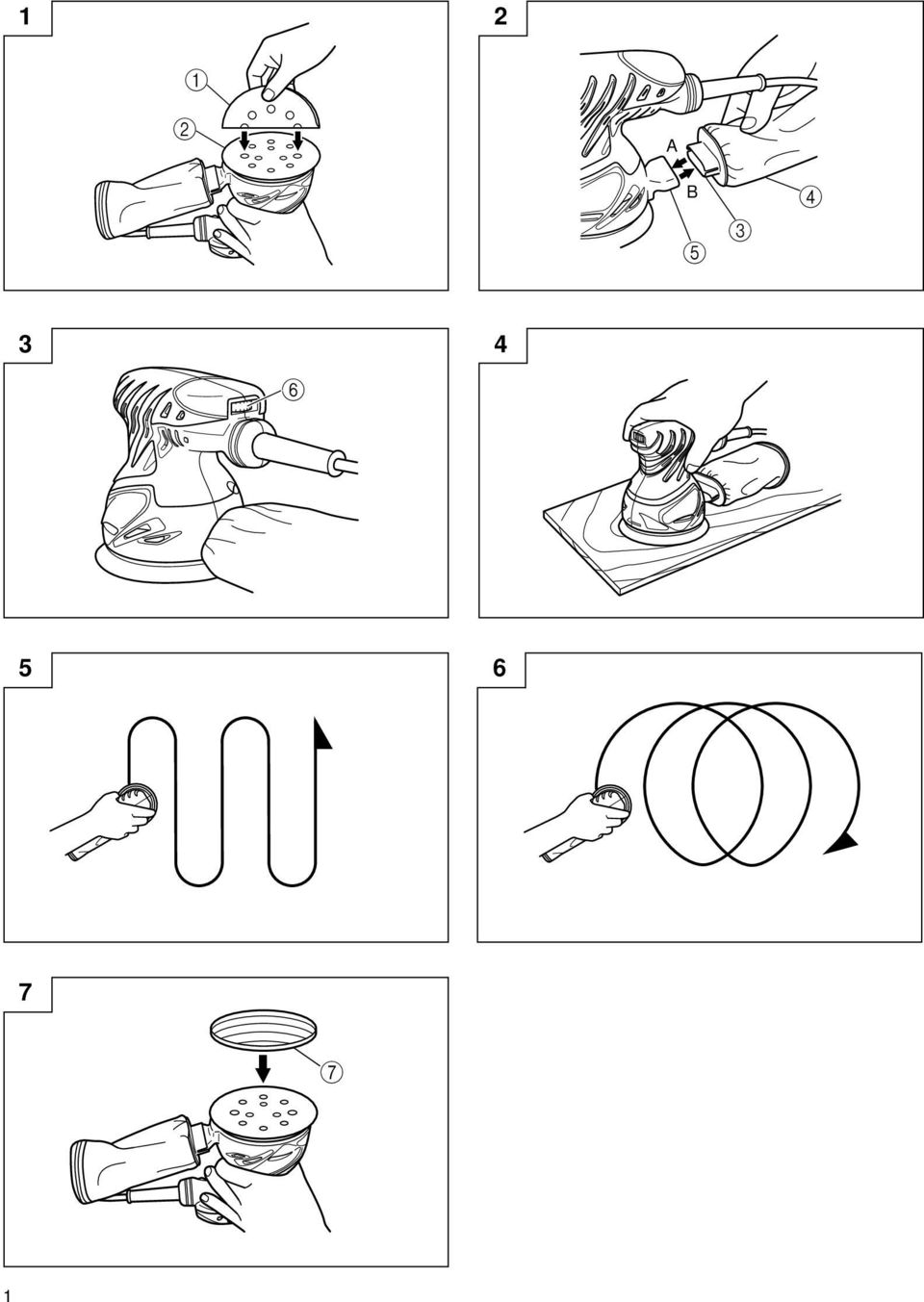 1

1

2

2

A

B

4

3

5

3

6

4

5

6

7

7

1