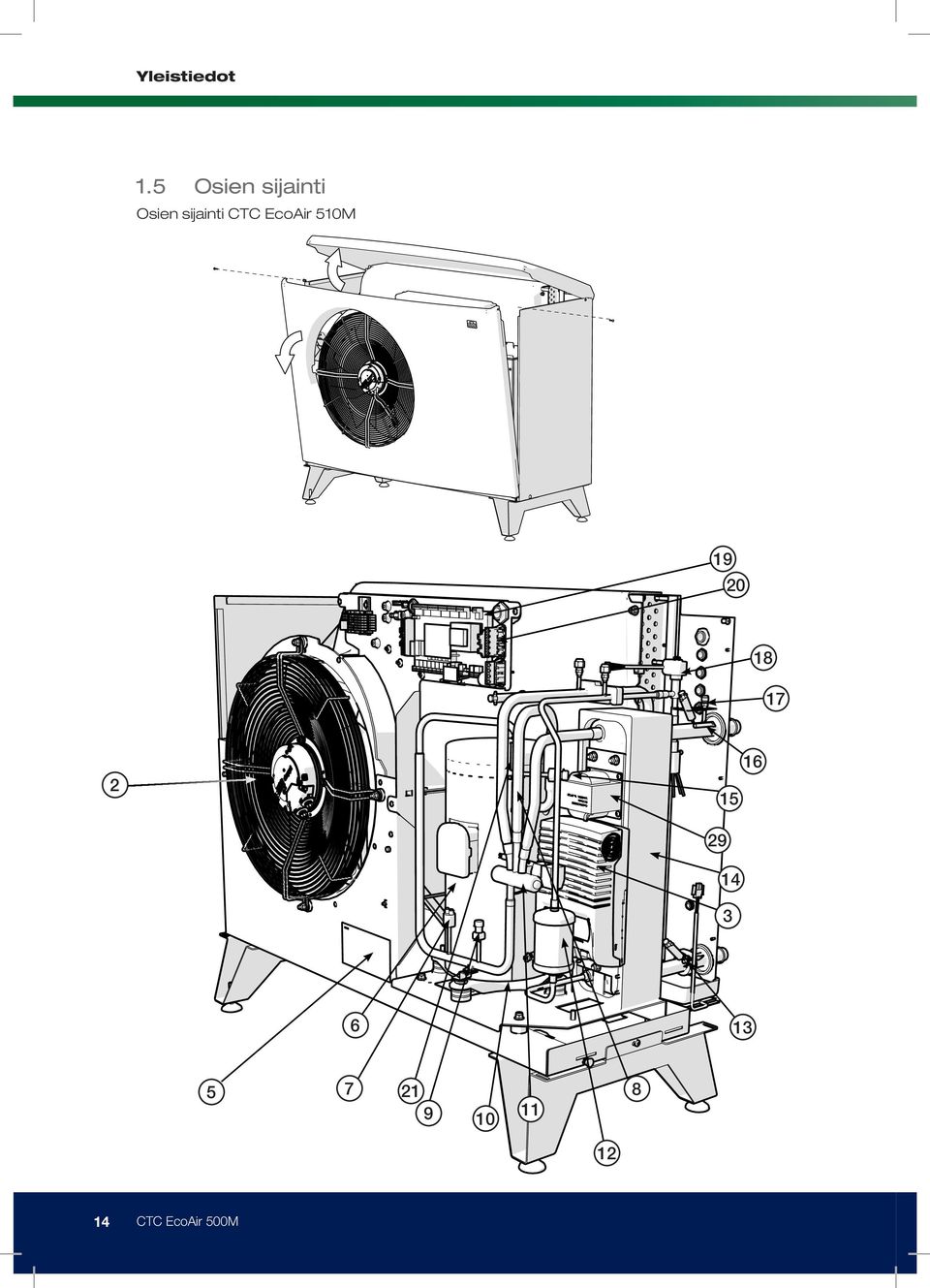 Yleistiedot

1.5 Osien sijainti

Osien sijainti CTC EcoAir 510M

19
20
18
17
16
2
15
29
14
3
13
6
5
7
21
9
10
11
8
12

14 CTC EcoAir 500M