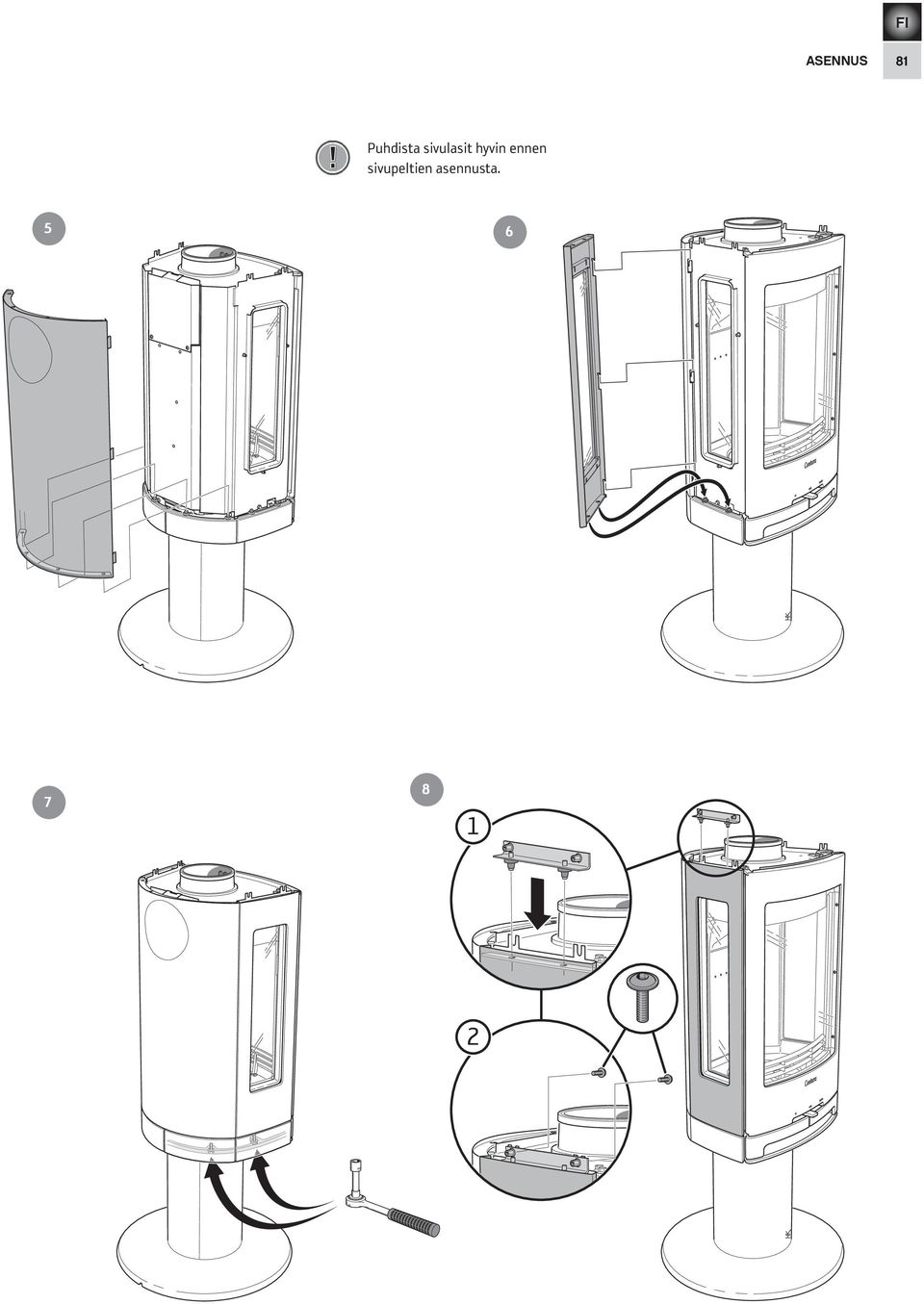 FI

ASENNUS 81

Puhdista sivulasit hyvin ennen sivupeltien asennusta.

5

6

7

8

1

2