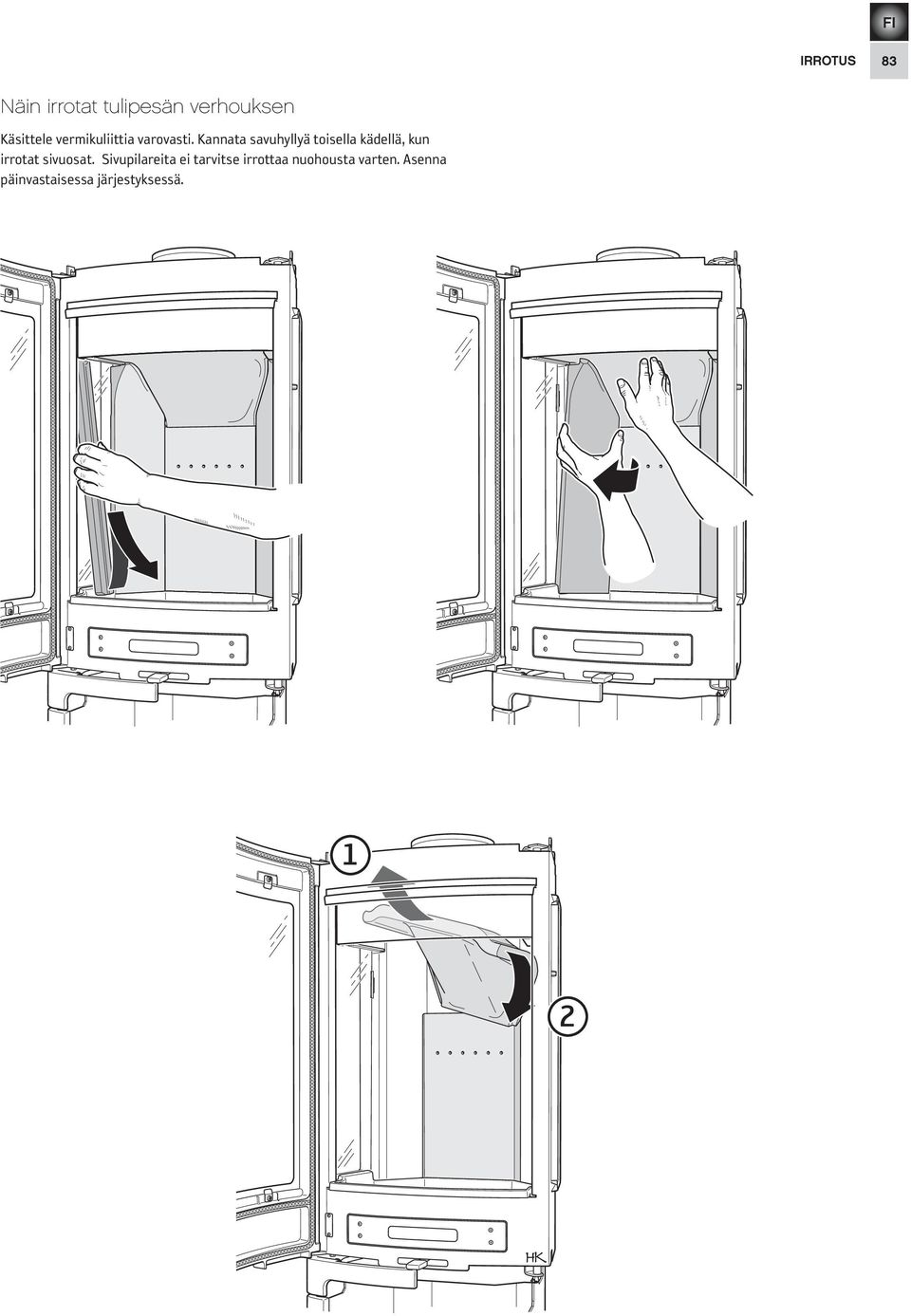 FI

IRROTUS 83

Näin irrotat tulipesän verhouksen

Käsittele vermikuliittia varovasti. Kannata savuhyllyä toisella kädellä, kun irrotat sivuosat. Sivupilareita ei tarvitse irrottaa nuohousta varten. Asenna päinvastaisessa järjestyksessä.

1

2

HK