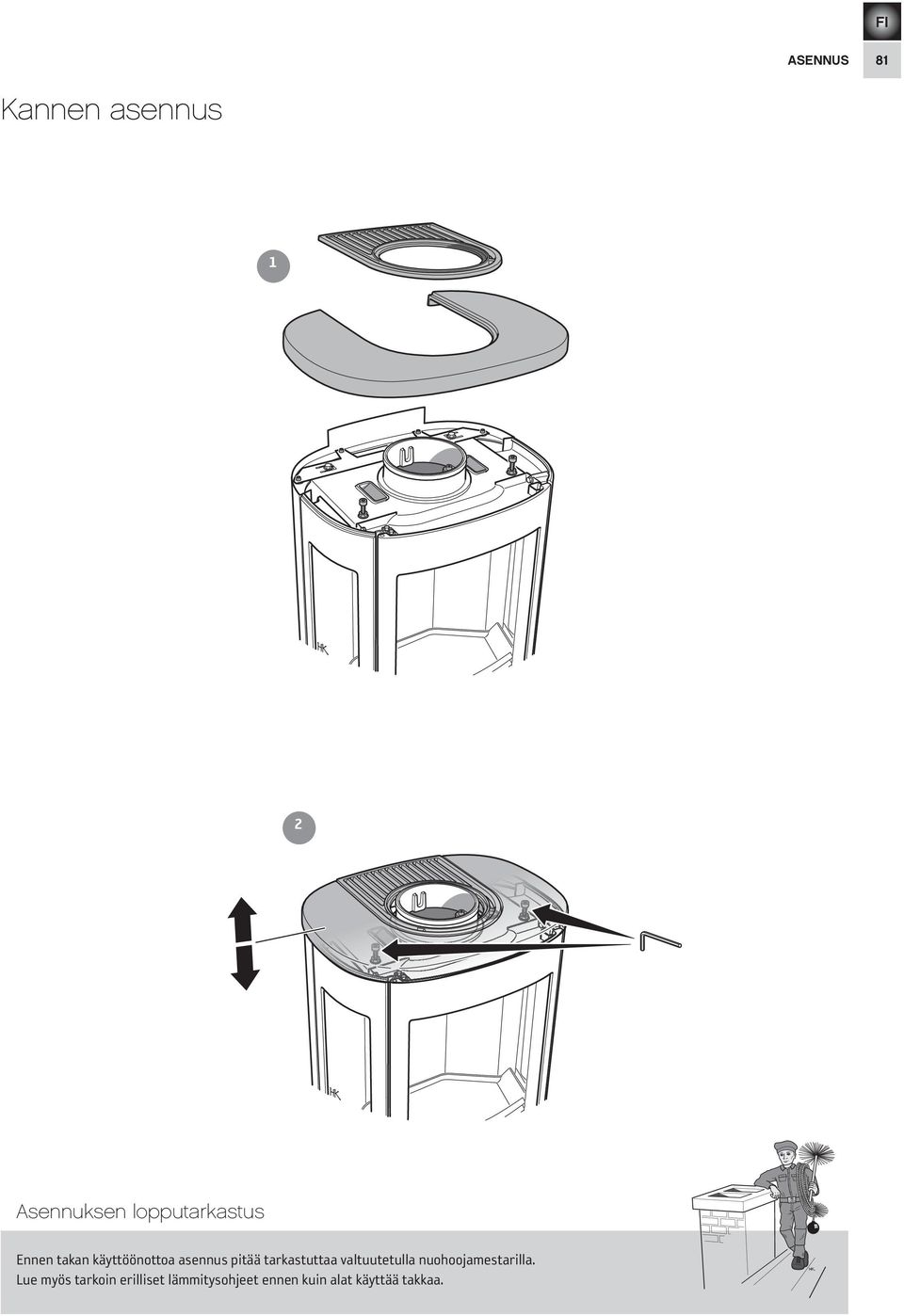 FI

ASENNUS 81

Kannen asennus

1

2

Asennuksen lopputarkastus

Ennen takan käyttöönottoa asennus pitää tarkastuttaa valtuutetulla nuohoojamestarilla. Lue myös tarkoin erilliset lämmitysohjeet ennen kuin alat käyttää takkaa.