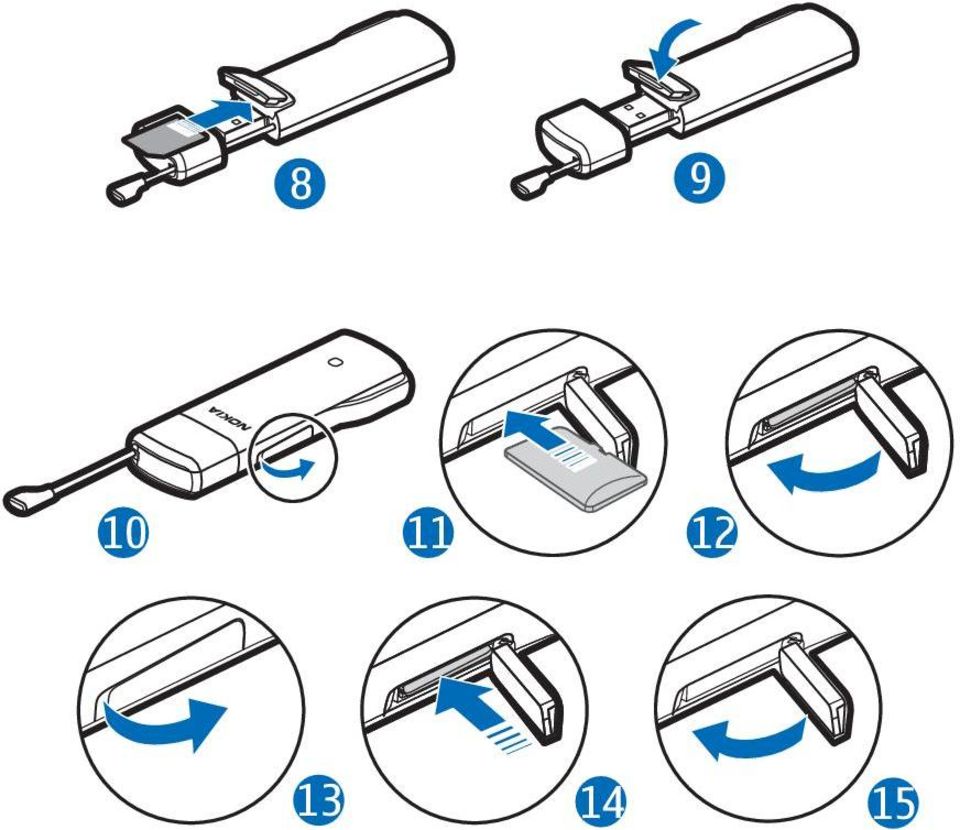 8

9

NOKIA

10

11

12

13

14

15