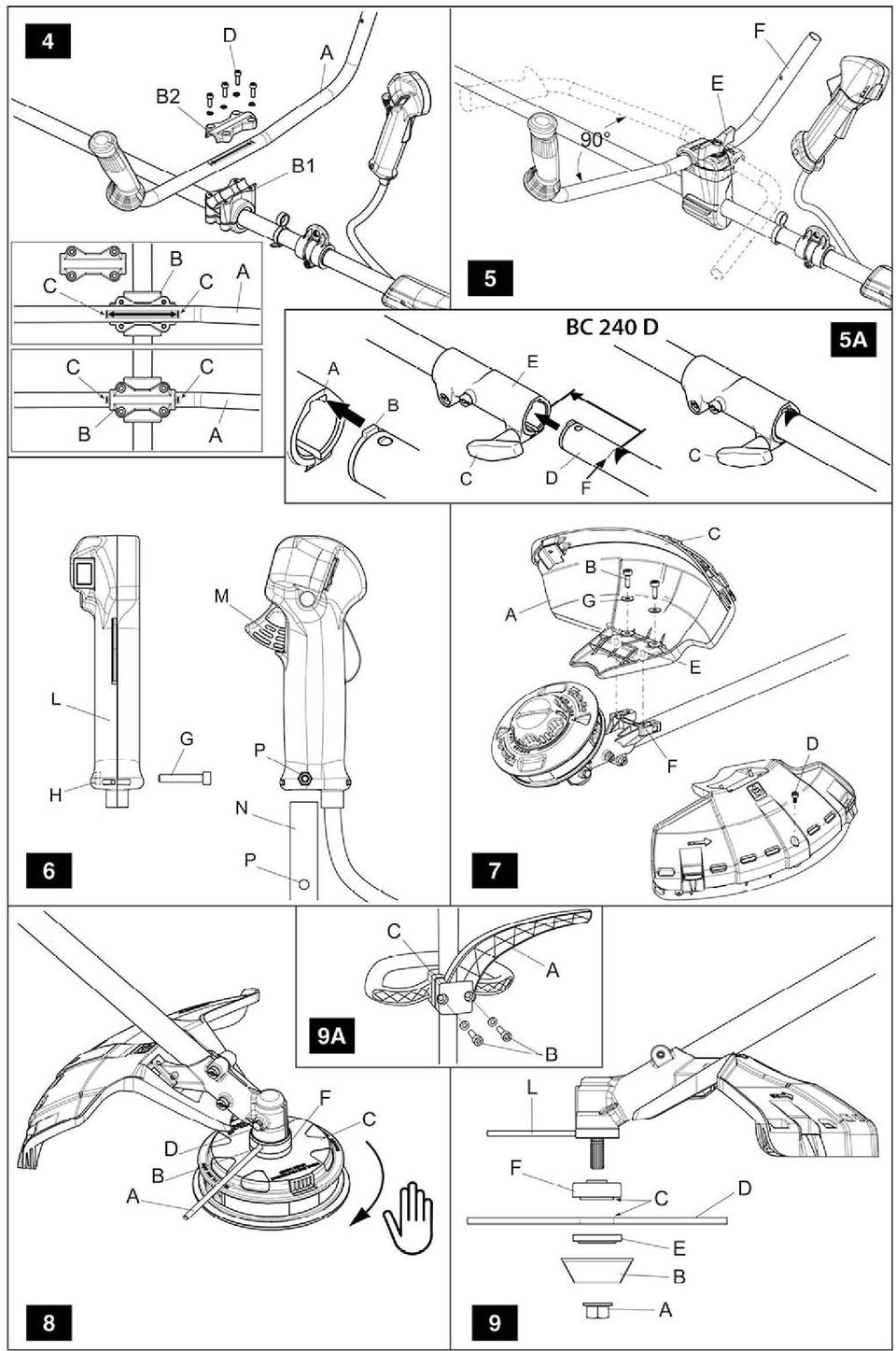 4
D
A
B2
B1
B
C
C
A
C
C
B
A

5
F
E
90°

BC 240 D
5A
A
B
E
C
D
F
C

6
M
L
G
P
H
N
P

7
C
B
G
A
E
F
D

8
F
C
D
B
A

9A
C
A
B

9
L
F
C
D
E
B
A