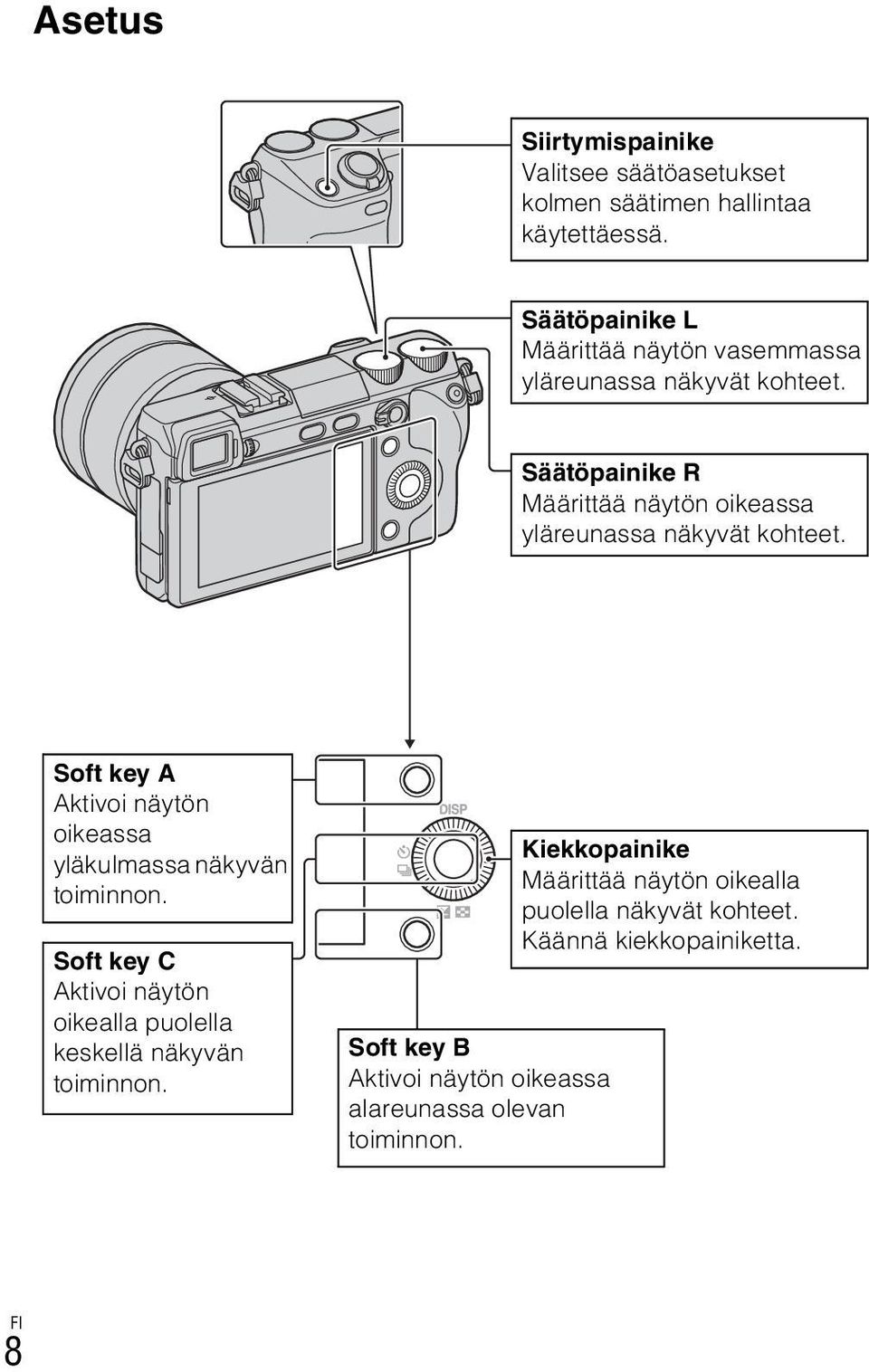 Asetus

Siirtymispainike
Valitsee säätöasetukset kolmen säätimen hallintaa käytettäessä.

Säätöpainike L
Määrittää näytön vasemmassa yläreunassa näkyvät kohteet.

Säätöpainike R
Määrittää näytön oikeassa yläreunassa näkyvät kohteet.

Soft key A
Aktivoi näytön oikeassa yläkulmassa näkyvän toiminnon.

Soft key C
Aktivoi näytön oikealla puolella keskellä näkyvän toiminnon.

DISP

Kiekkopainike
Määrittää näytön oikealla puolella näkyvät kohteet. Käännä kiekkopainiketta.

Soft key B
Aktivoi näytön oikeassa alareunassa olevan toiminnon.

FI
8