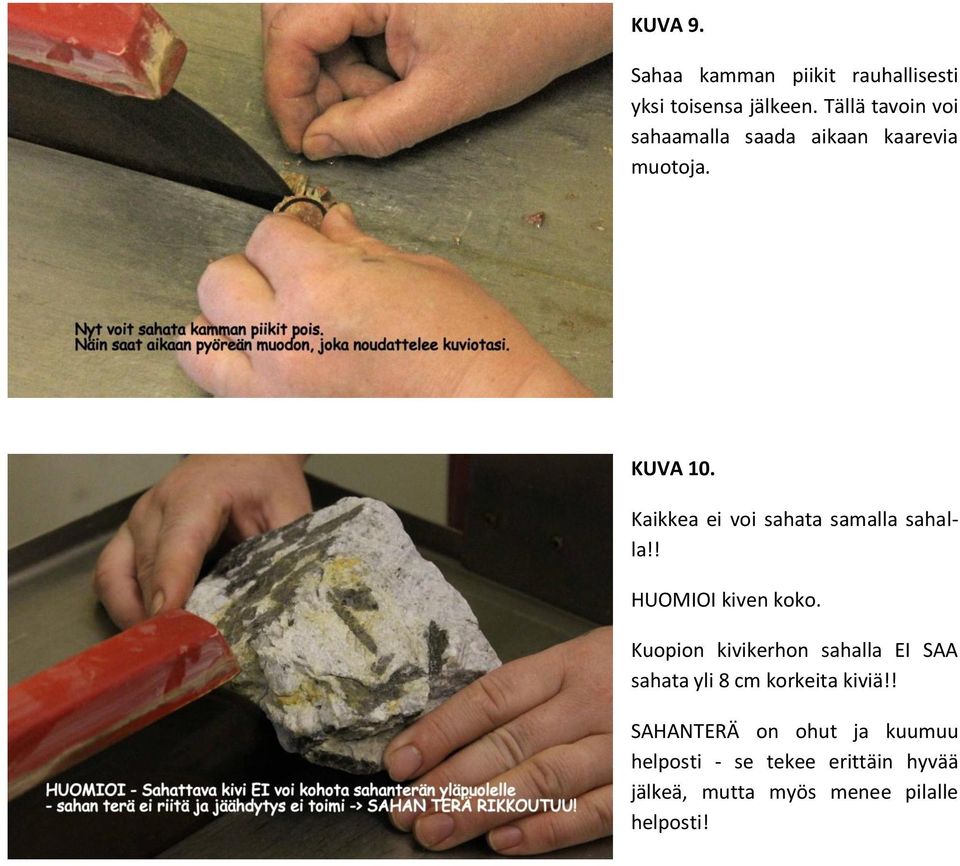 Nyt voit sahata kamman piikit pois.
Näin saat aikaan pyöreän muodon, joka noudattelee kuviotasi.

KUVA 9.

Sahaa kamman piikit rauhallisesti yksi toisensa jälkeen. Tällä tavoin voi sahaamalla saada aikaan kaarevia muotoja.

HUOMIOI - Sahattava kivi EI voi kohota sahanterän yläpuolelle
- sahan terä ei riitä ja jäähdytys ei toimi -> SAHAN TERÄ RIKKOUTUU!

KUVA 10.

Kaikkea ei voi sahata samalla sahalla!!

HUOMIOI kiven koko.

Kuopion kivikerhon sahalla EI SAA sahata yli 8 cm korkeita kiviä!!

SAHANTERÄ on ohut ja kuumuu helposti - se tekee erittäin hyvää jälkeä, mutta myös menee pilalle helposti!