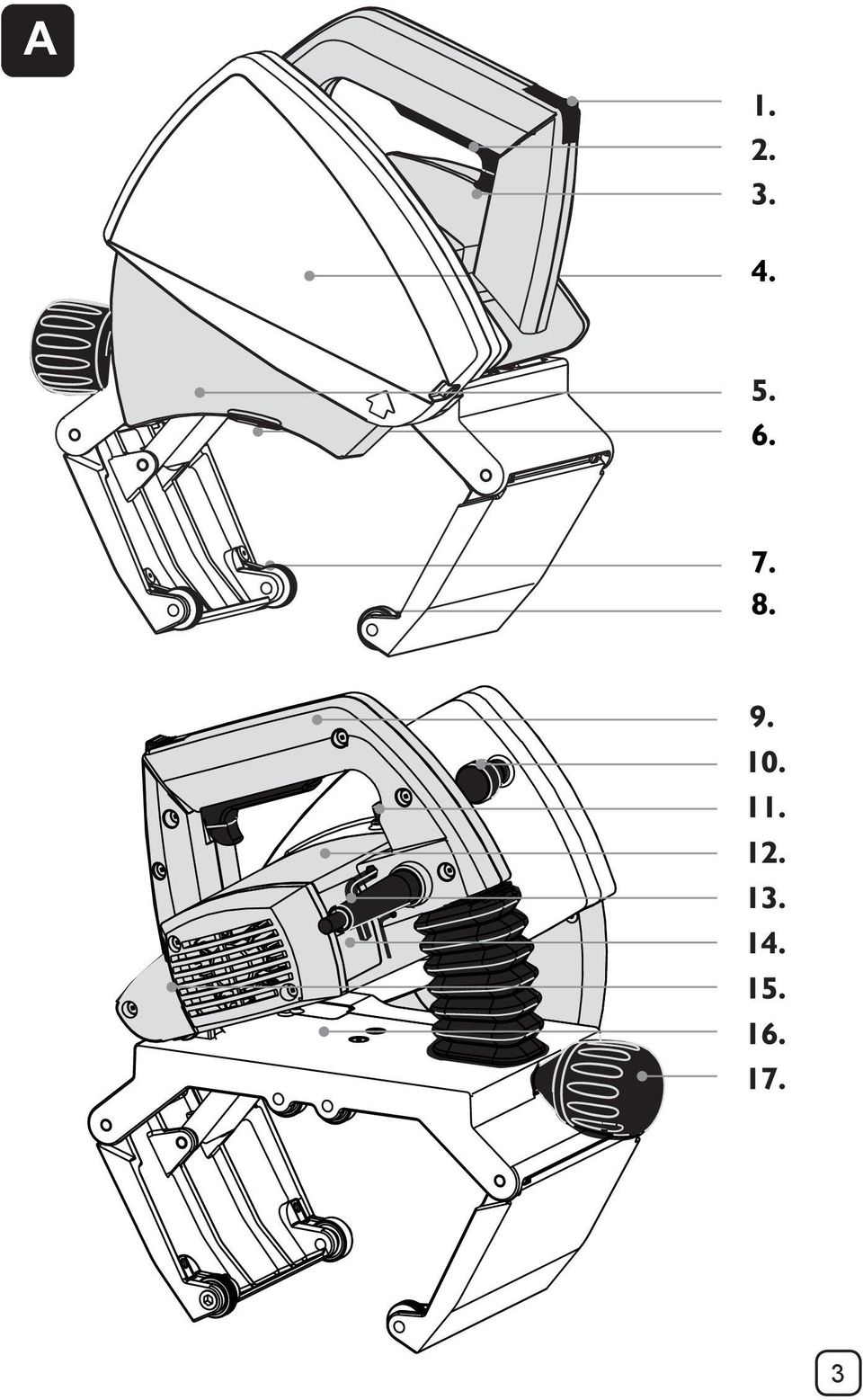 A

1.
2.
3.
4.
5.
6.
7.
8.
9.
10.
11.
12.
13.
14.
15.
16.
17.

3