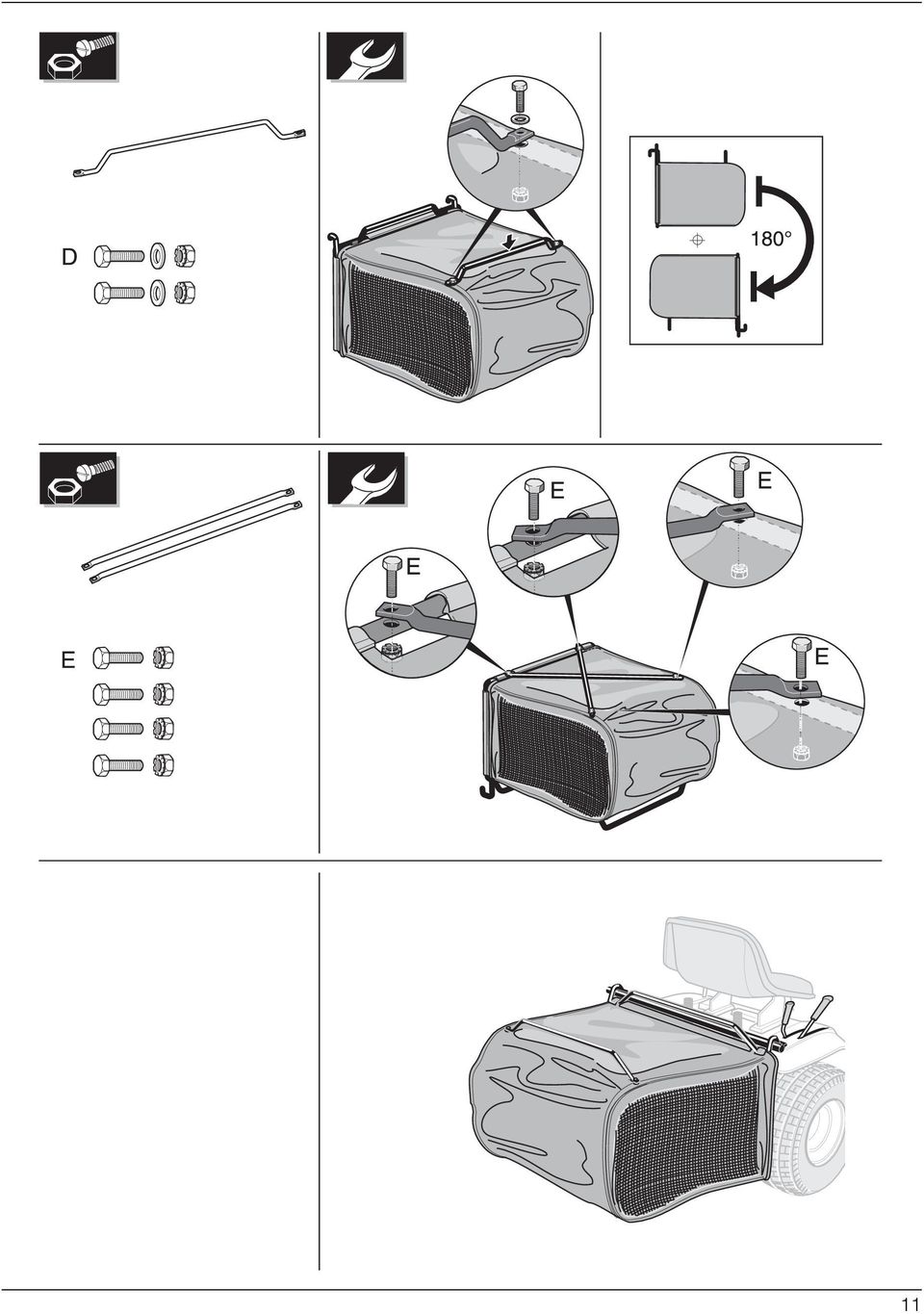 D

180°

E

E

E

E

E

11