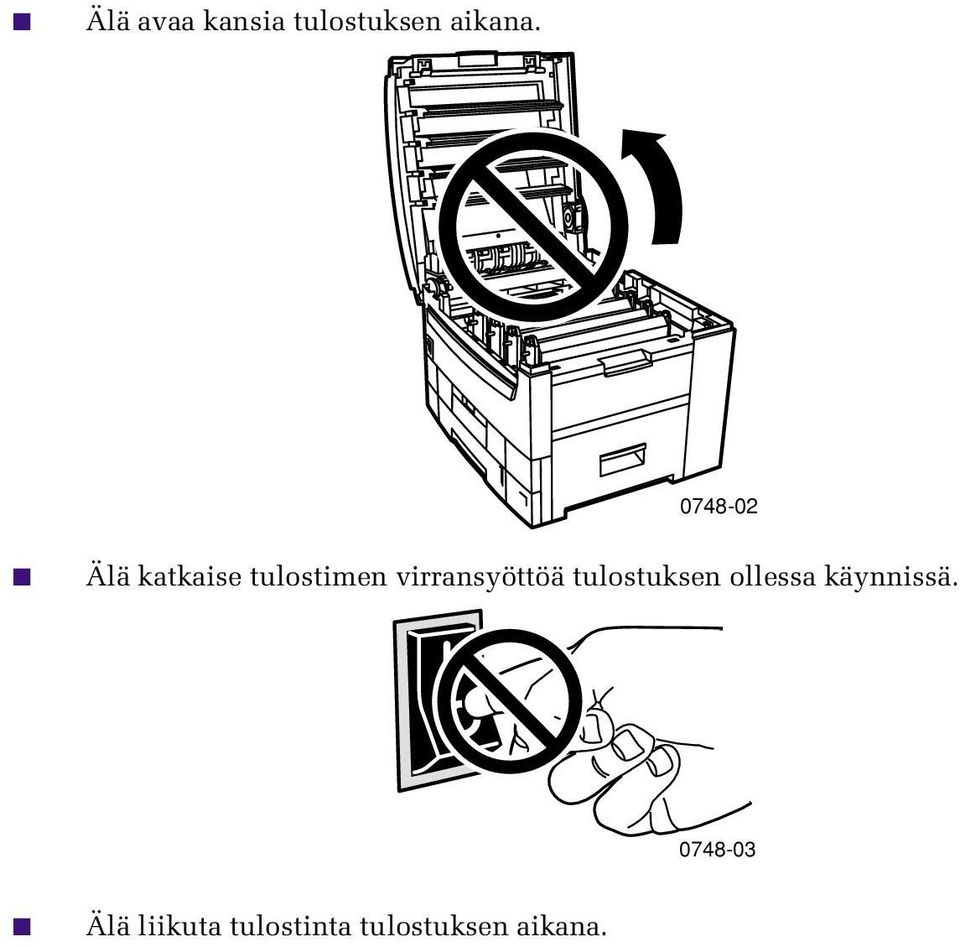 ■ Älä avaa kansia tulostuksen aikana.

0748-02

■ Älä katkaise tulostimen virransyöttöä tulostuksen ollessa käynnissä.

0748-03

■ Älä liikuta tulostinta tulostuksen aikana.