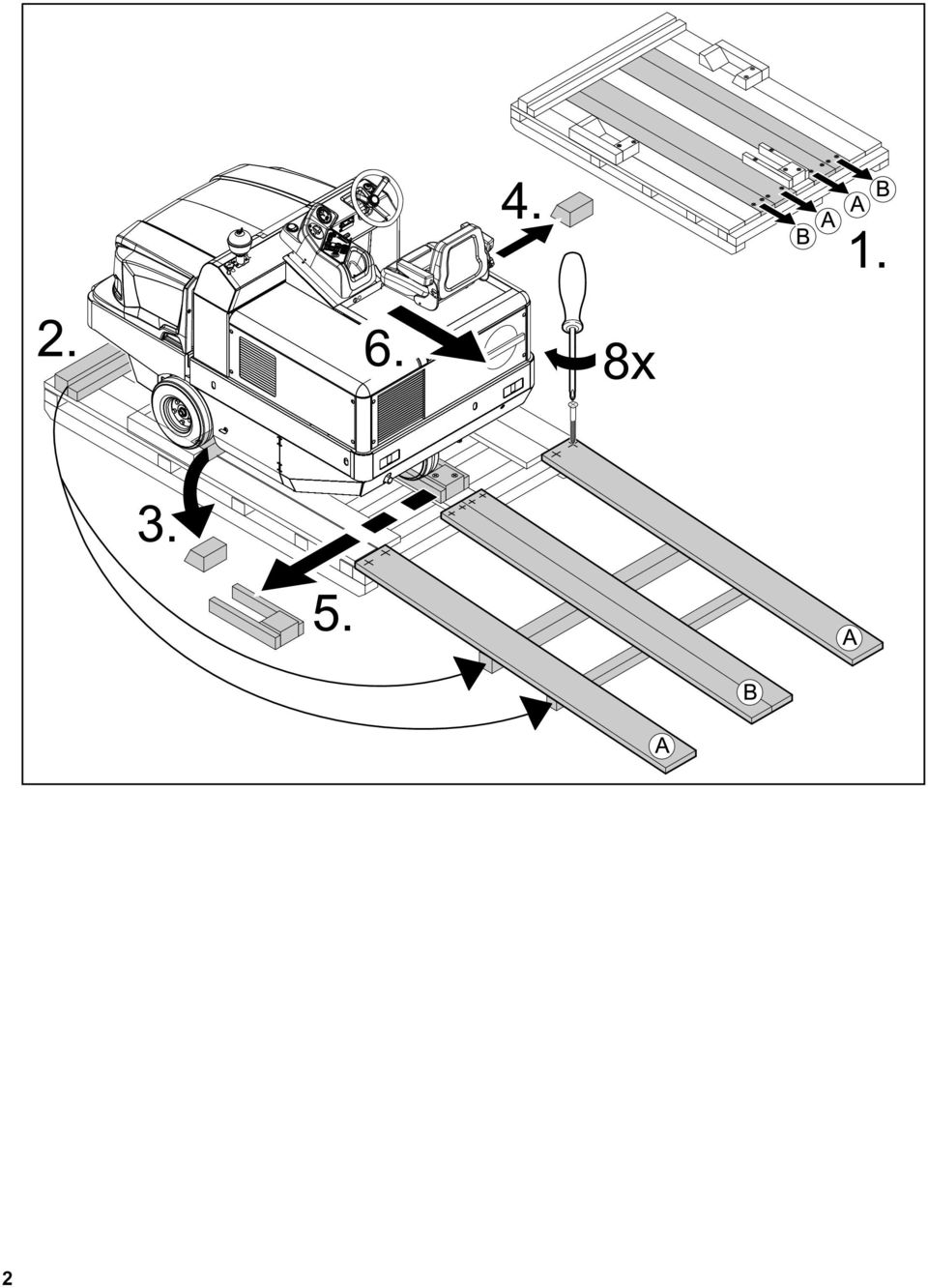 4.

B
A
A
B

1.

2.

6.

8x

3.

5.

A

B

A

2