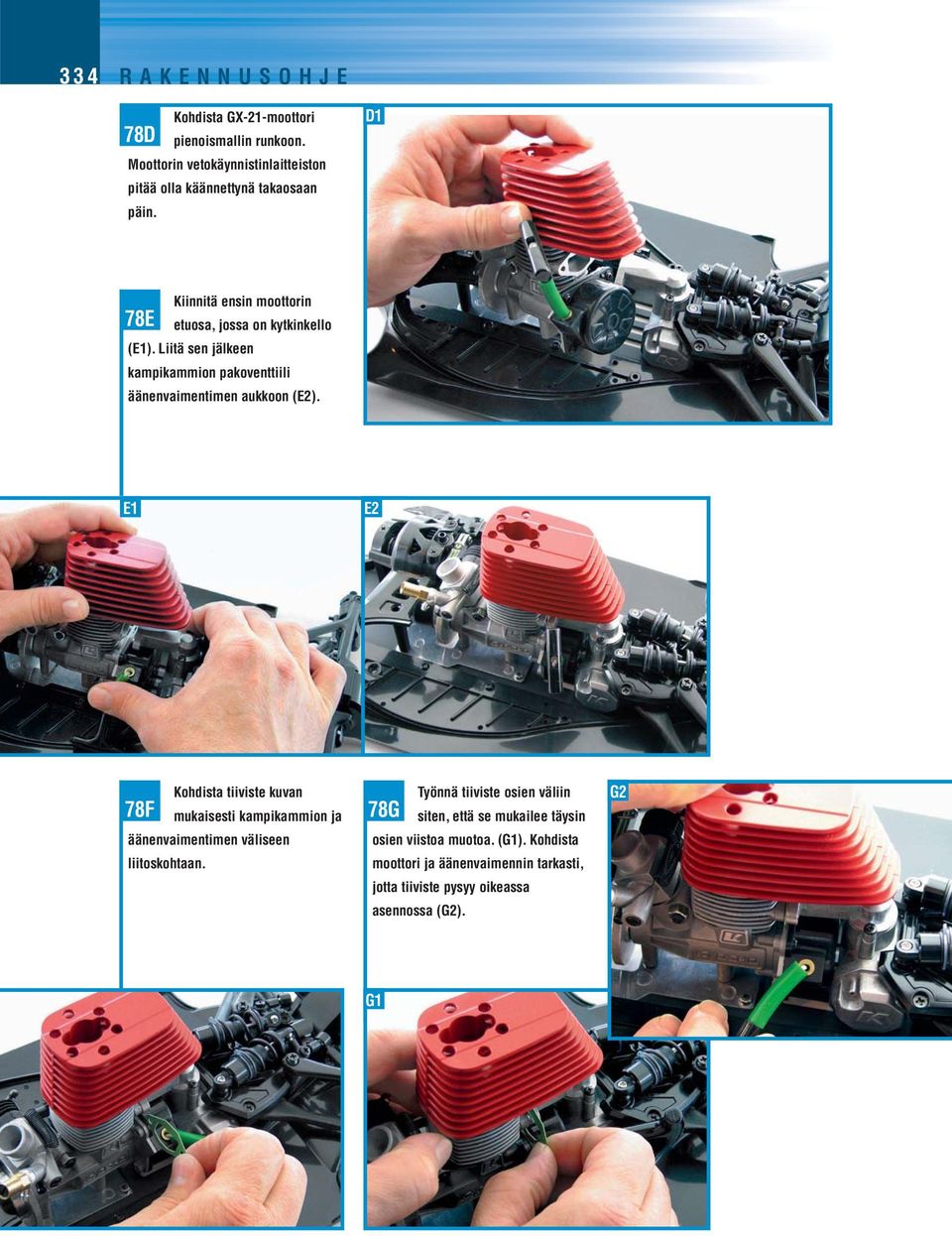 334 RAKENNUSOHJE

78D Kohdista GX-21-moottori pienoismallin runkoon. Moottorin vetokäynnistinlaitteiston pitää olla käännettynä takaosaan päin.

D1

78E Kiinnitä ensin moottorin etuosa, jossa on kytkinkello (E1). Liitä sen jälkeen kampikammion pakoventtiili äänenvaimentimen aukkoon (E2).

E1

E2

78F Kohdista tiiviste kuvan mukaisesti kampikammion ja äänenvaimentimen väliseen liitoskohtaan.

78G Työnnä tiiviste osien väliin siten, että se mukailee täysin osien viistoa muotoa. (G1). Kohdista moottori ja äänenvaimennin tarkasti, jotta tiiviste pysyy oikeassa asennossa (G2).

G2

G1