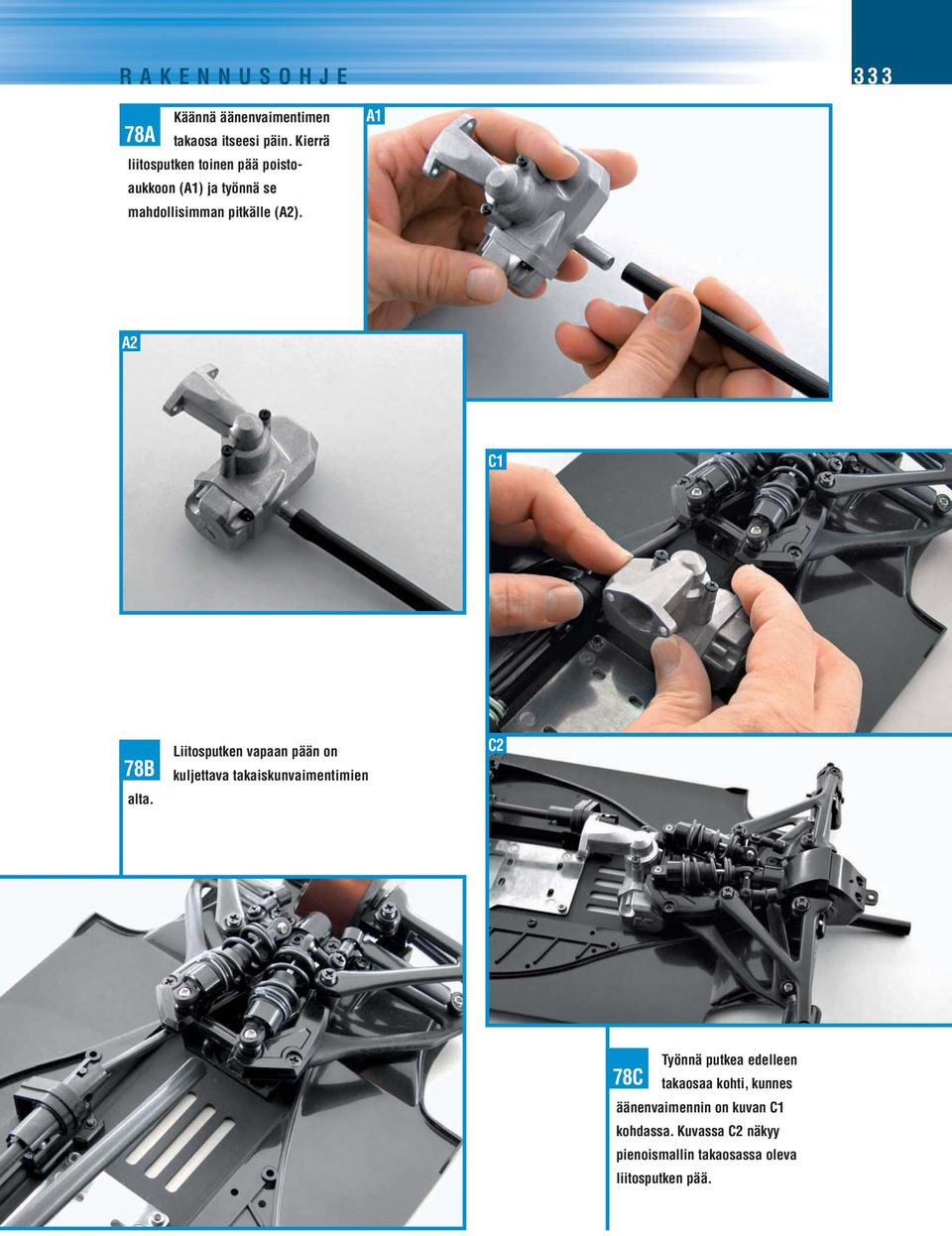 RAKENNUSOHJE

333

78A Käännä äänenvaimentimen takaosa itseesi päin. Kierrä liitosputken toinen pää poistoaukkoon (A1) ja työnnä se mahdollisimman pitkälle (A2).

A1

A2

C1

78B Liitosputken vapaan pään on kuljettava takaiskunvaimentimien alta.

C2

78C Työnnä putkea edelleen takaosaa kohti, kunnes äänenvaimennin on kuvan C1 kohdassa. Kuvassa C2 näkyy pienoismallin takaosassa oleva liitosputken pää.