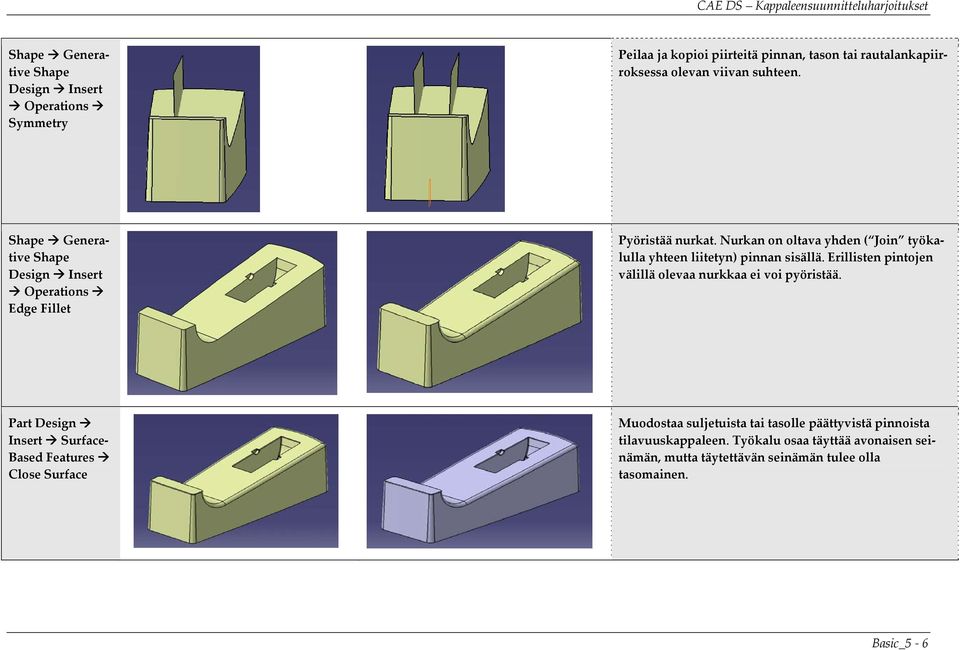 CAE DS – Kappaleensuunnitteluharjoitukset

| | | |
|---|---|---|
| Shape → Generative Shape Design → Insert → Operations → Symmetry | | Peilaa ja kopioi piirteitä pinnan, tason tai rautalankapiirroksessa olevan viivan suhteen. |
| Shape → Generative Shape Design → Insert → Operations → Edge Fillet | | Pyöristää nurkat. Nurkan on oltava yhden ("Join" työkalulla yhteen liitetyn) pinnan sisällä. Erillisten pintojen välillä olevaa nurkkaa ei voi pyöristää. |
| Part Design → Insert → Surface-Based Features → Close Surface | | Muodostaa suljetuista tai tasolle päättyvistä pinnoista tilavuuskappaleen. Työkalu osaa täyttää avonaisen seinämän, mutta täytettävän seinämän tulee olla tasomainen. |

Basic_5 - 6