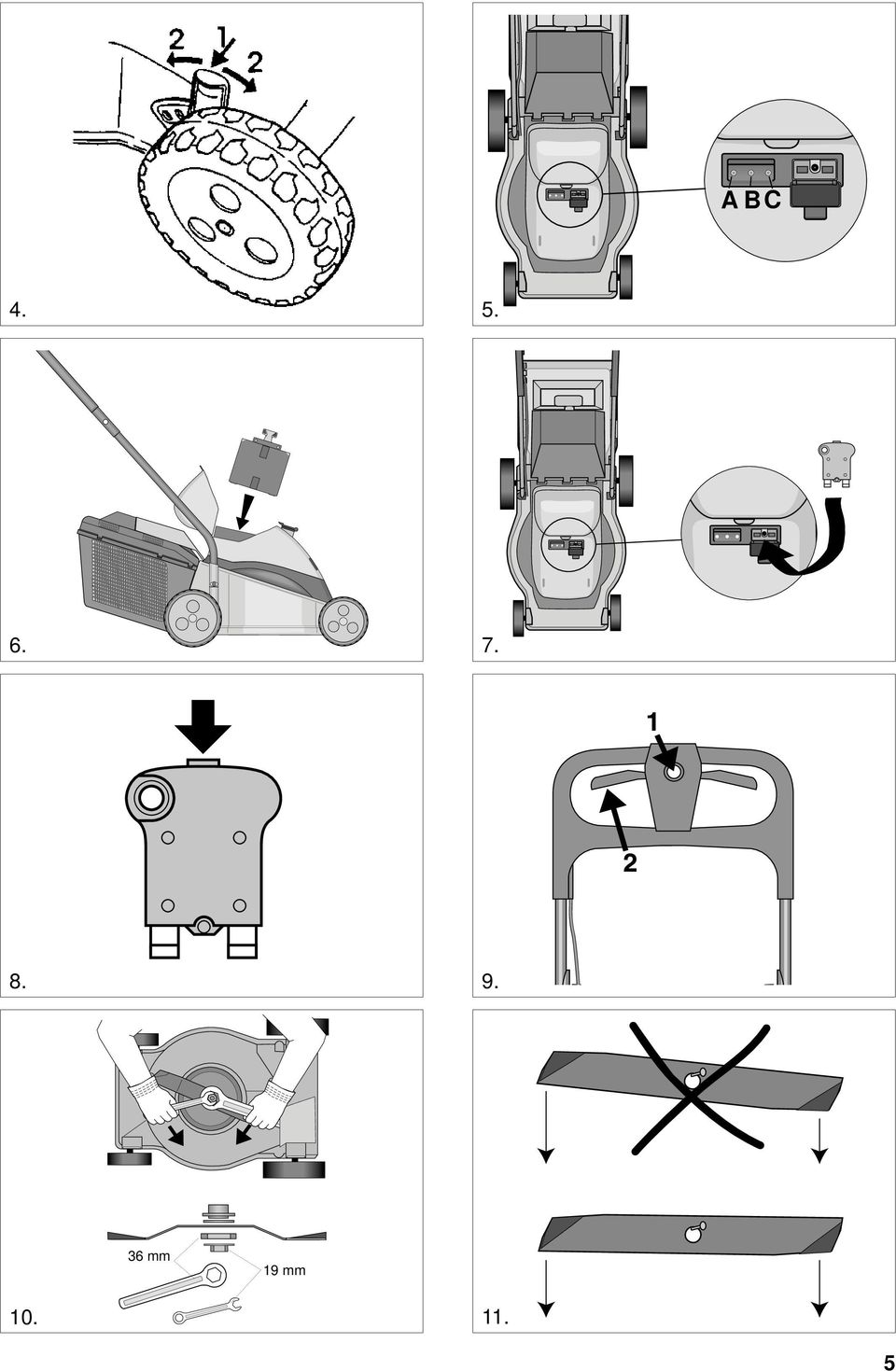 2 1 2

4.

A B C

5.

6.

7.

8.

1

2

9.

36 mm

19 mm

10.

11.

5