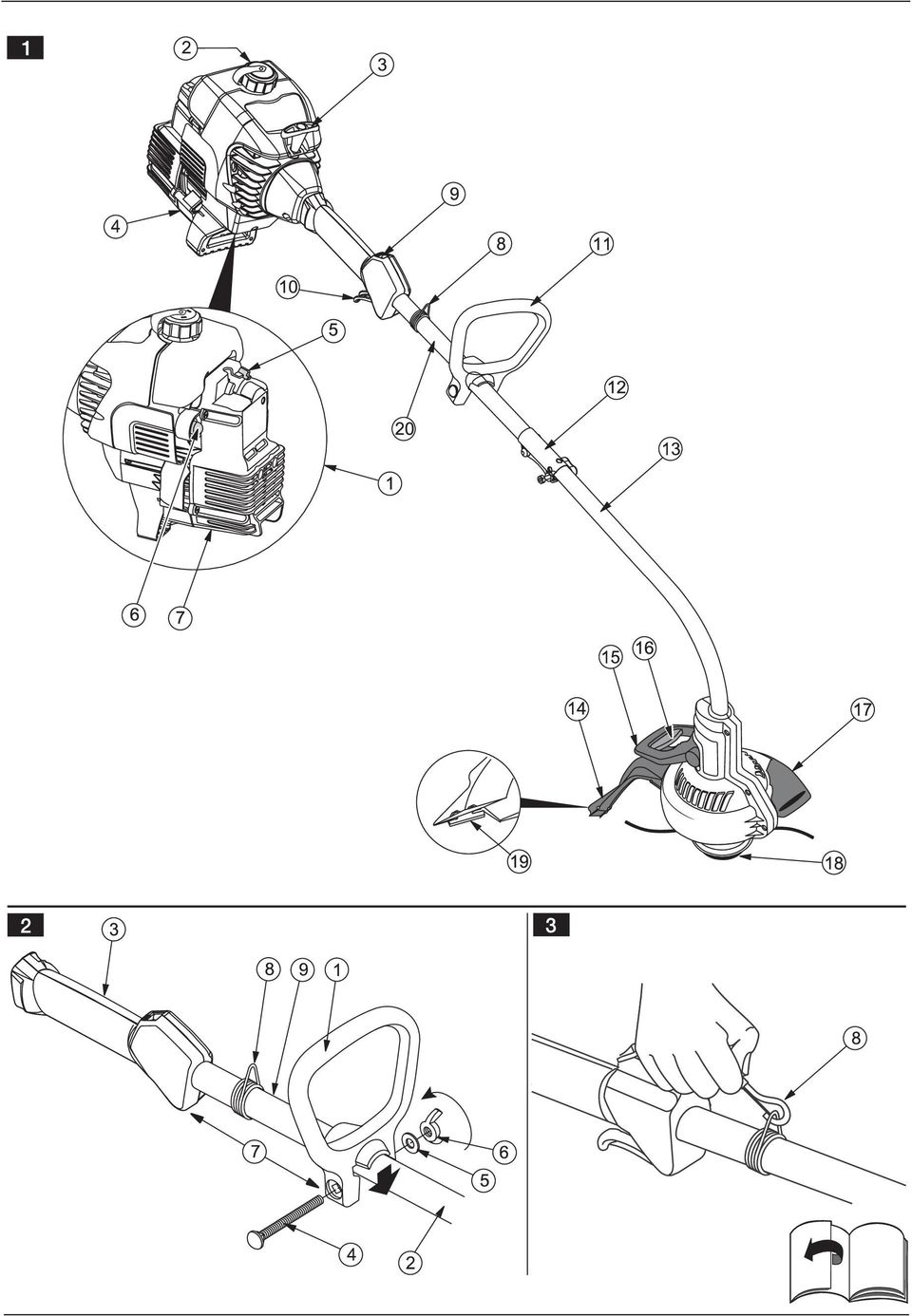 1
2
3
4
9
8
11
10
5
12
20
13
1
6
7
15
16
14
17
19
18
2
3
8
9
1
7
6
5
4
2
3
8