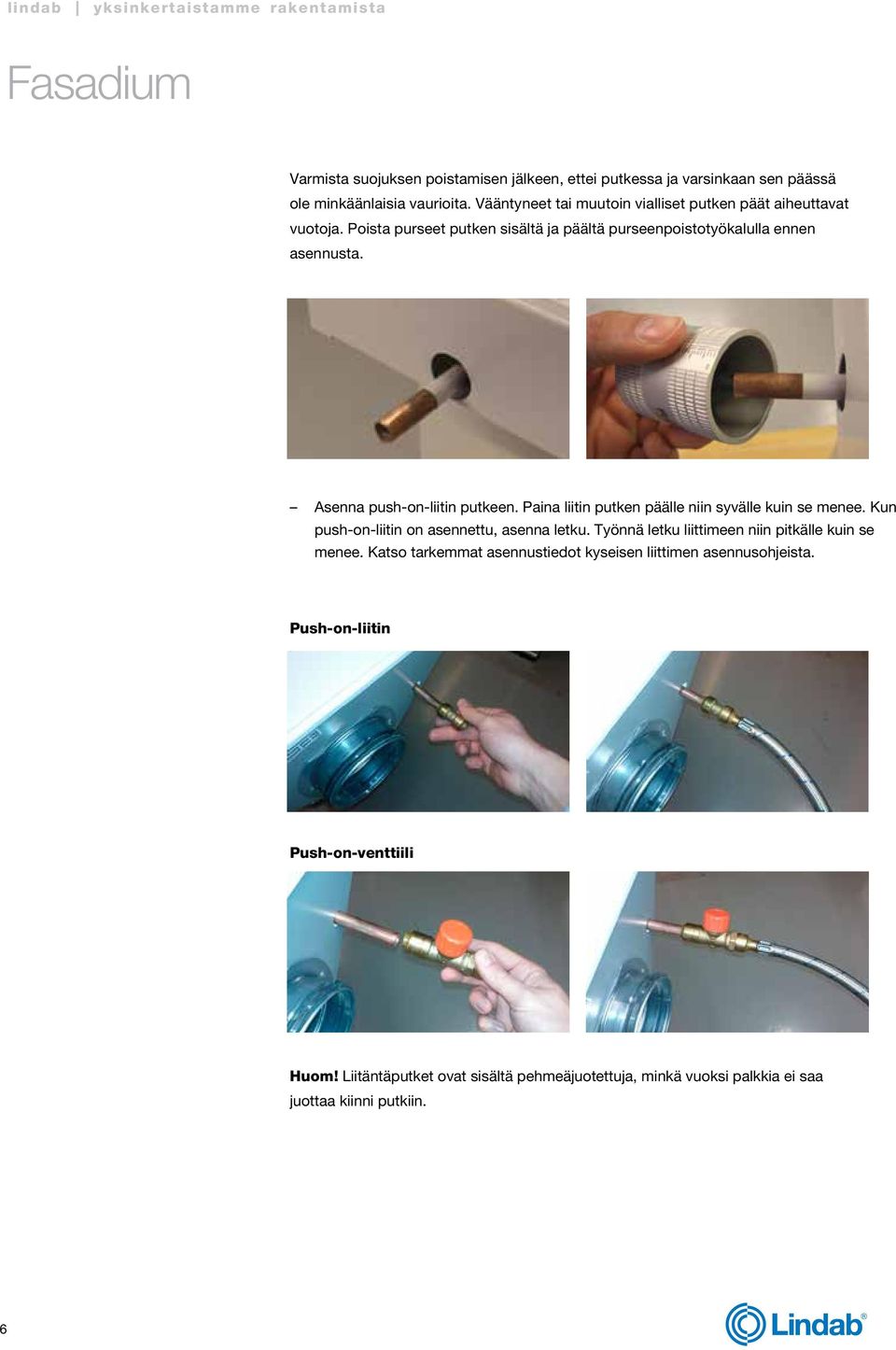 lindab | yksinkertaistamme rakentamista

Fasadium

Varmista suojuksen poistamisen jälkeen, ettei putkessa ja varsinkaan sen päässä ole minkäänlaisia vaurioita. Vääntyneet tai muutoin vialliset putken päät aiheuttavat vuotoja. Poista purseet putken sisältä ja päältä purseenpoistotyökalulla ennen asennusta.

– Asenna push-on-liitin putkeen. Paina liitin putken päälle niin syvälle kuin se menee. Kun push-on-liitin on asennettu, asenna letku. Työnnä letku liittimeen niin pitkälle kuin se menee. Katso tarkemmat asennustiedot kyseisen liittimen asennusohjeista.

Push-on-liitin

Push-on-venttiili

Huom! Liitäntäputket ovat sisältä pehmeäjuotettuja, minkä vuoksi palkkia ei saa juottaa kiinni putkiin.

6

Lindab®