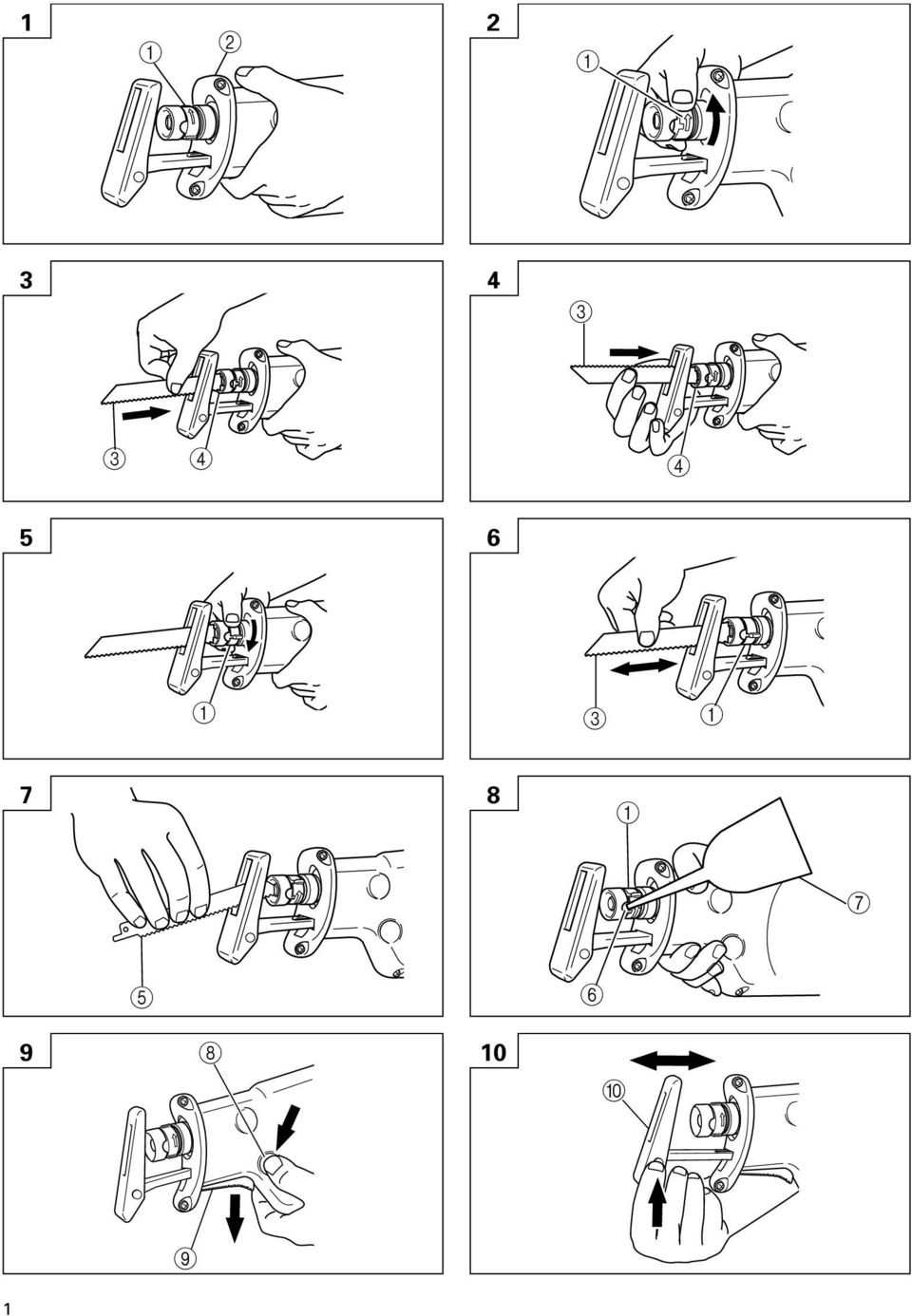 1
① ②

2
①

3
③ ④

4
③
④

5
①

6
③ ①

7
⑤

8
①
⑦
⑥

9
⑧
⑨

10
⑩

1