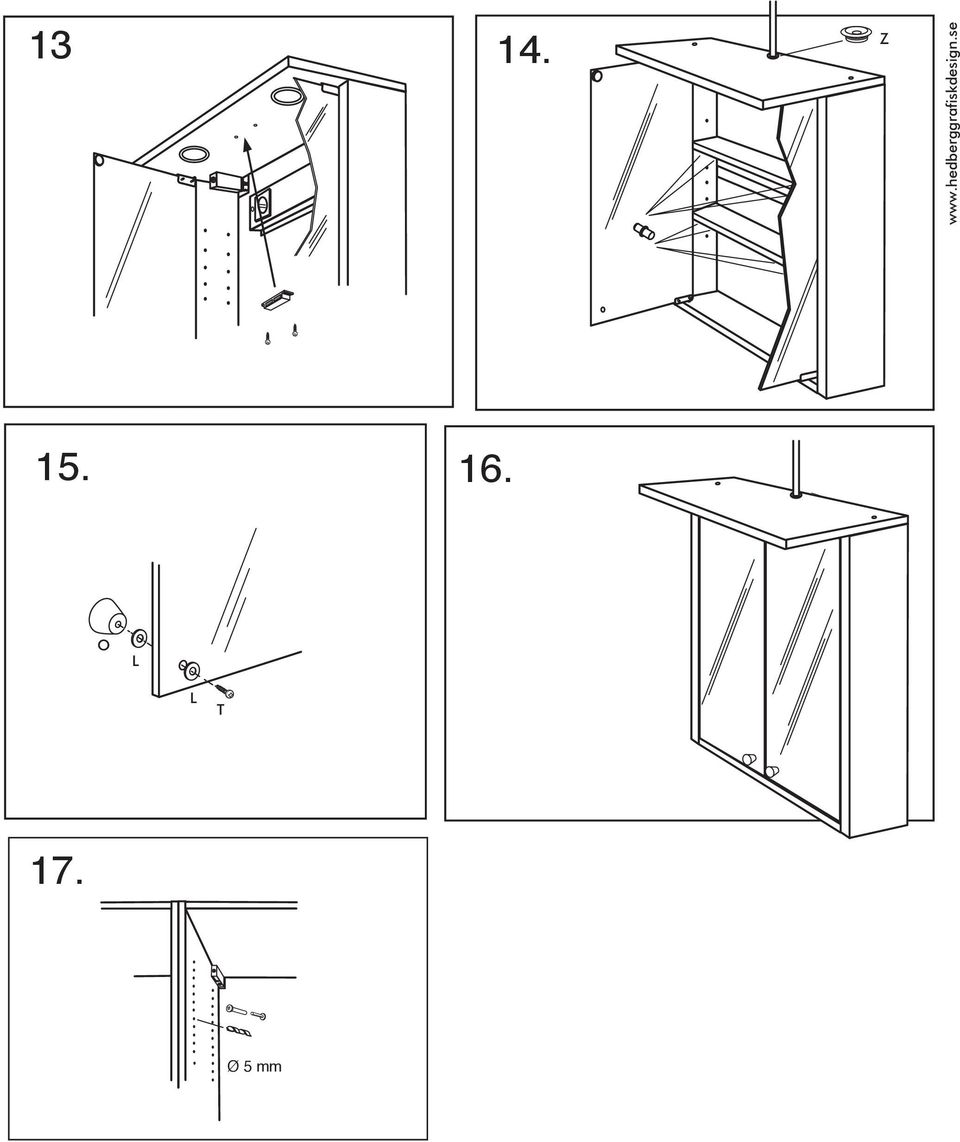 13

14.

Z

www.hedberggrafiskdesign.se

15.

O

L

L

T

16.

17.

Ø 5 mm