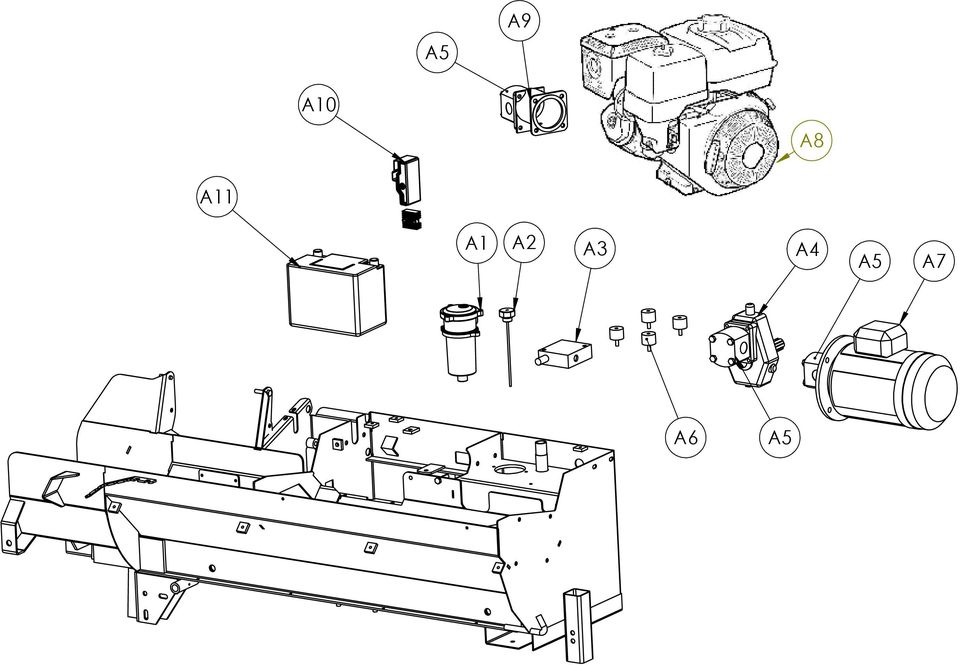 A9
A5
A10
A8
A11
A1
A2
A3
A4
A5
A7
A6
A5