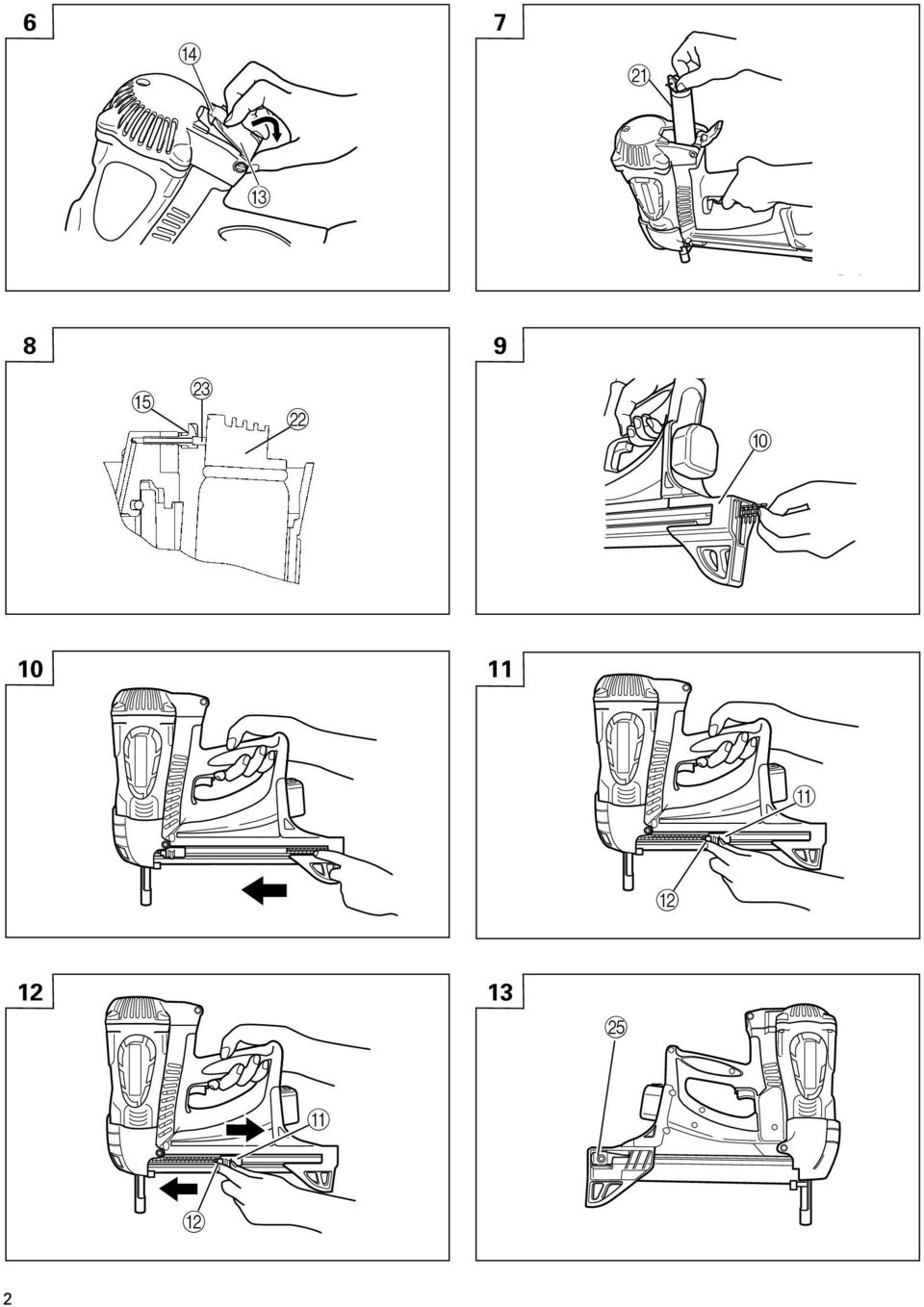 6

⑭

⑬

7

㉑

8

⑮

㉓

㉒

9

⑩

10

11

⑪

⑫

12

⑪

⑫

13

㉕

2