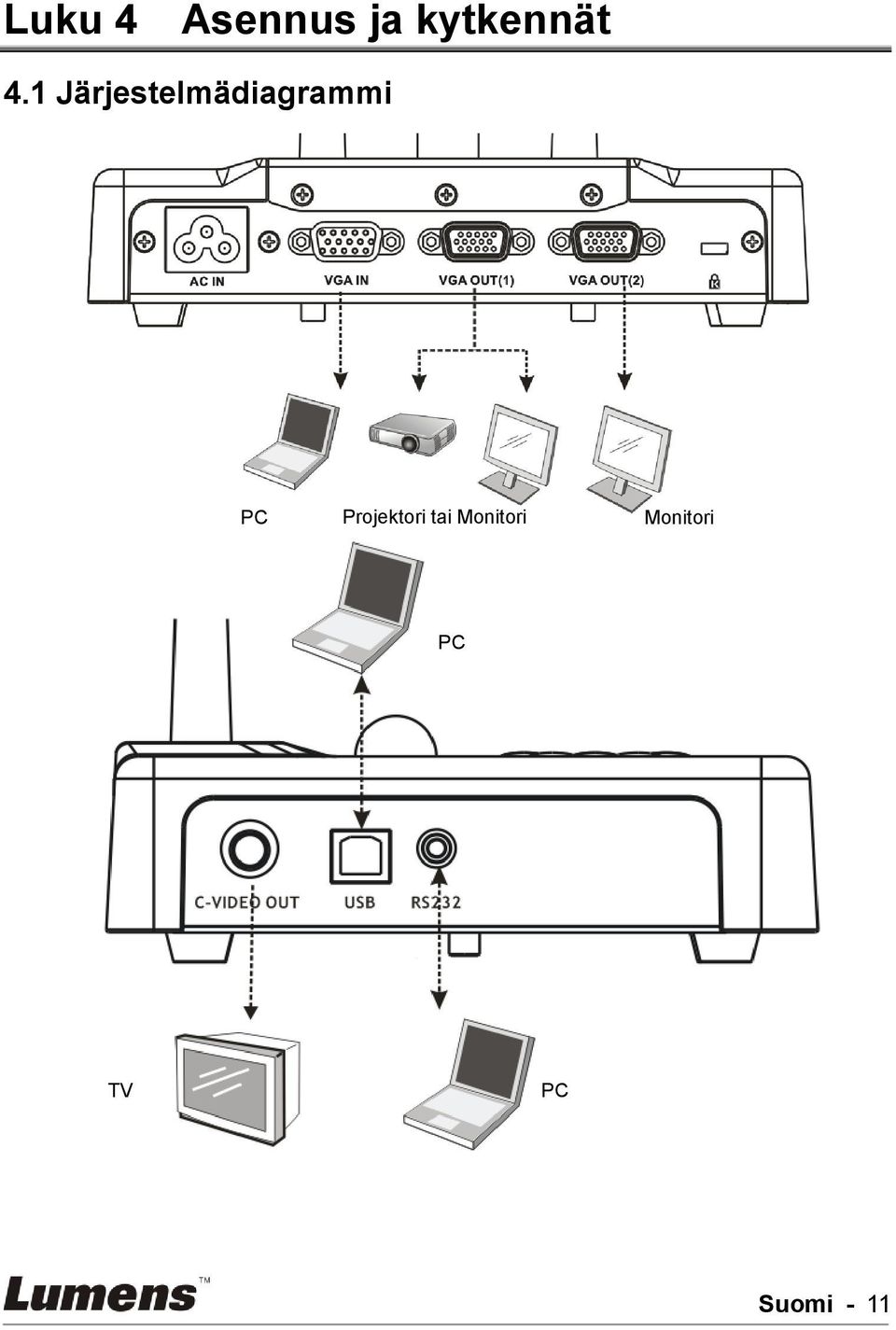 Luku 4 Asennus ja kytkennät

4.1 Järjestelmädiagrammi

AC IN

VGA IN

VGA OUT(1)

VGA OUT(2)

PC

Projektori tai Monitori

Monitori

PC

C-VIDEO OUT

USB

RS232

TV

PC

Lumens™

Suomi - 11