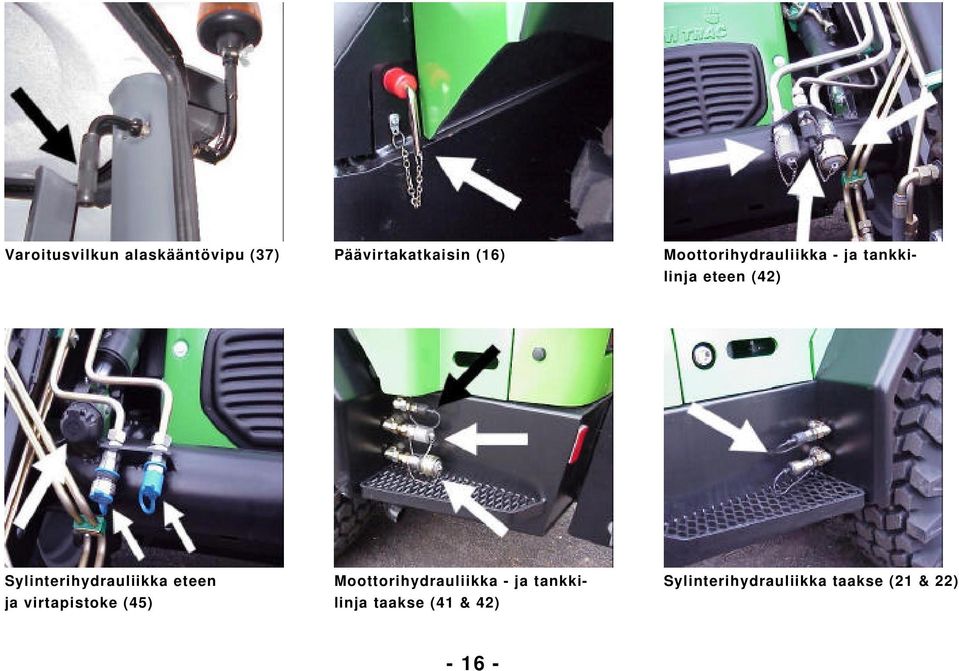 Varoitusvilkun alaskääntövipu (37)

Päävirtakatkaisin (16)

Moottorihydrauliikka - ja tankkilinja eteen (42)

Sylinterihydrauliikka eteen ja virtapistoke (45)

Moottorihydrauliikka - ja tankkilinja taakse (41 & 42)

Sylinterihydrauliikka taakse (21 & 22)

- 16 -