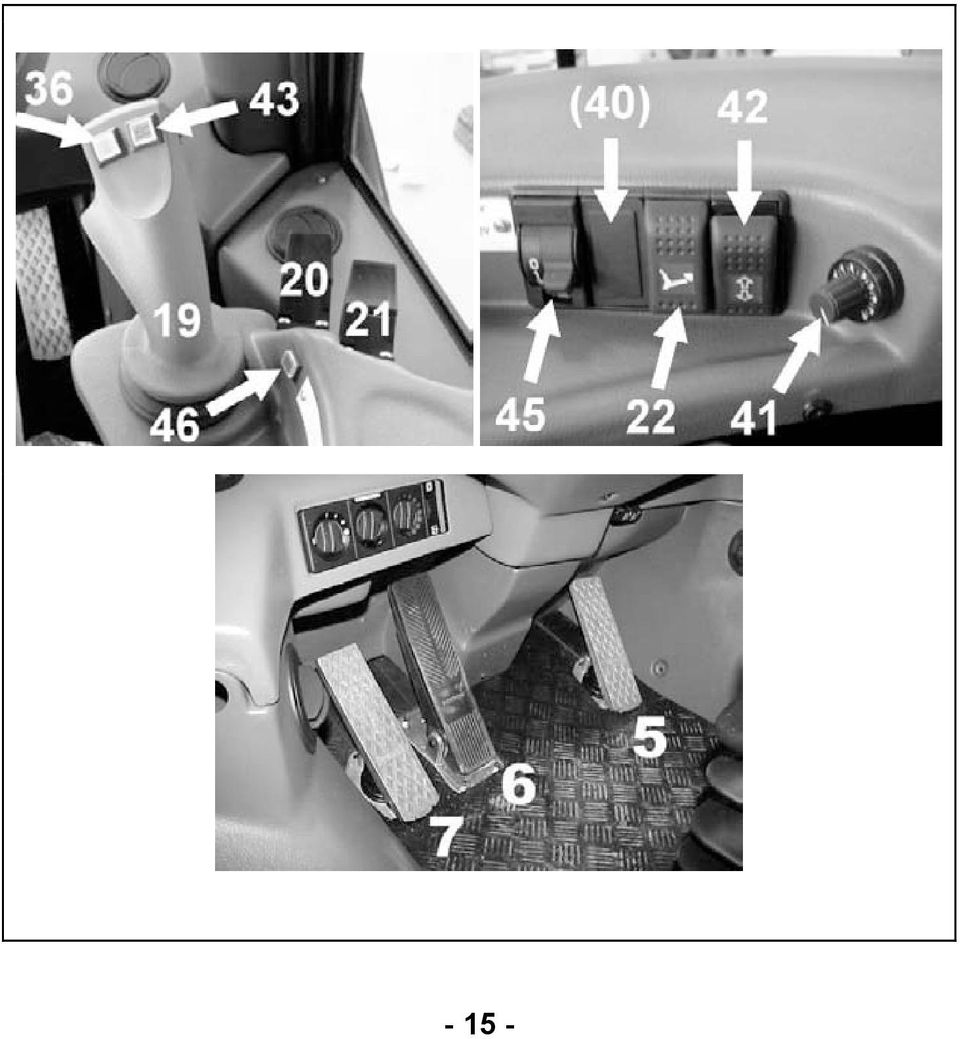 36
43
20
19
21
46
(40)
42
45
22
41
5
6
7

- 15 -