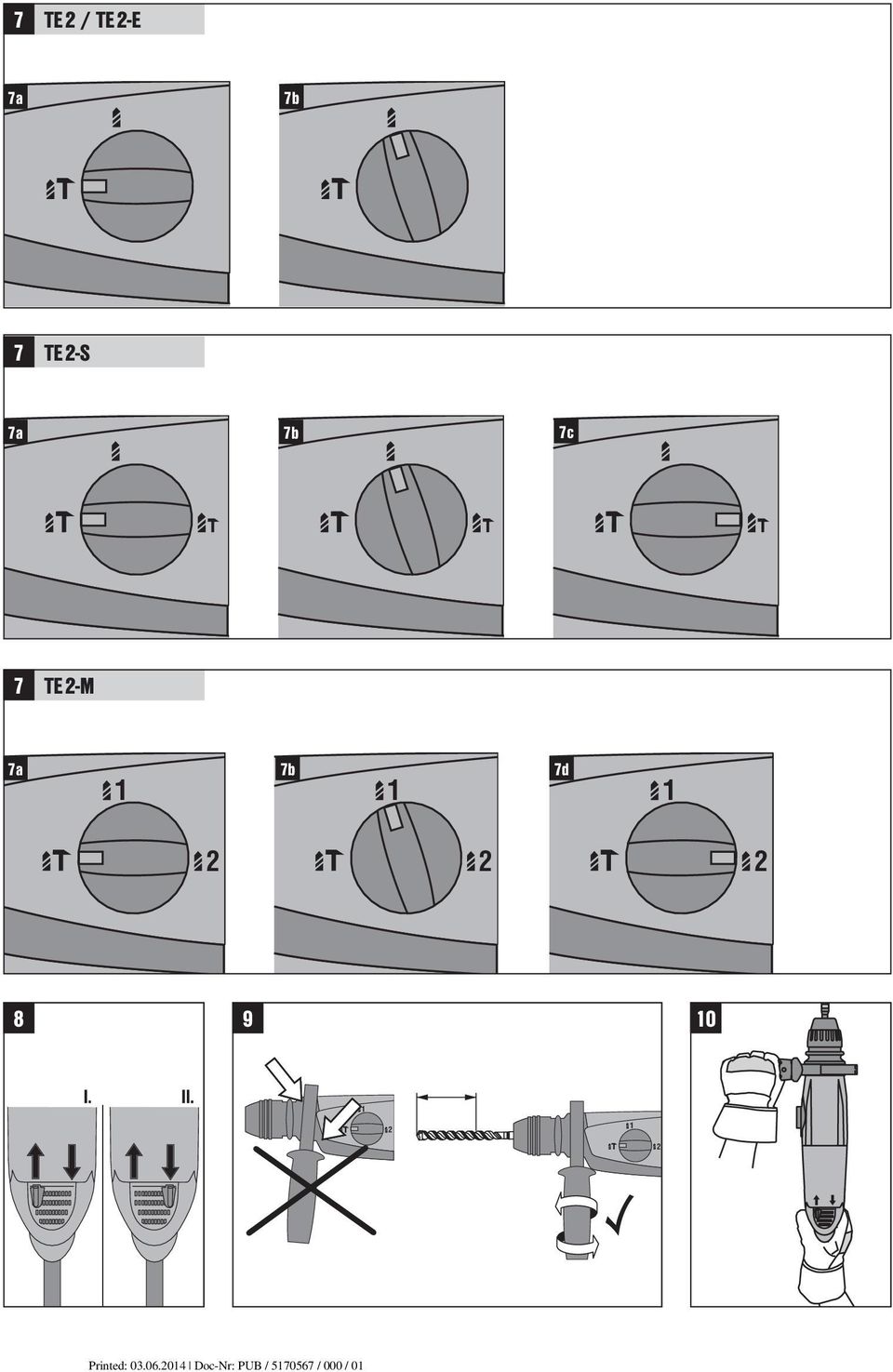 7 TE 2 / TE 2-E

7a

T

7b

T

7 TE 2-S

7a

T T

7b

T T

7c

T T

7 TE 2-M

7a

1

T 2

7b

1

T 2

7d

1

T 2

8

I. II.

9

1

T 2

1

T 2

10

Printed: 03.06.2014 | Doc-Nr: PUB / 5170567 / 000 / 01