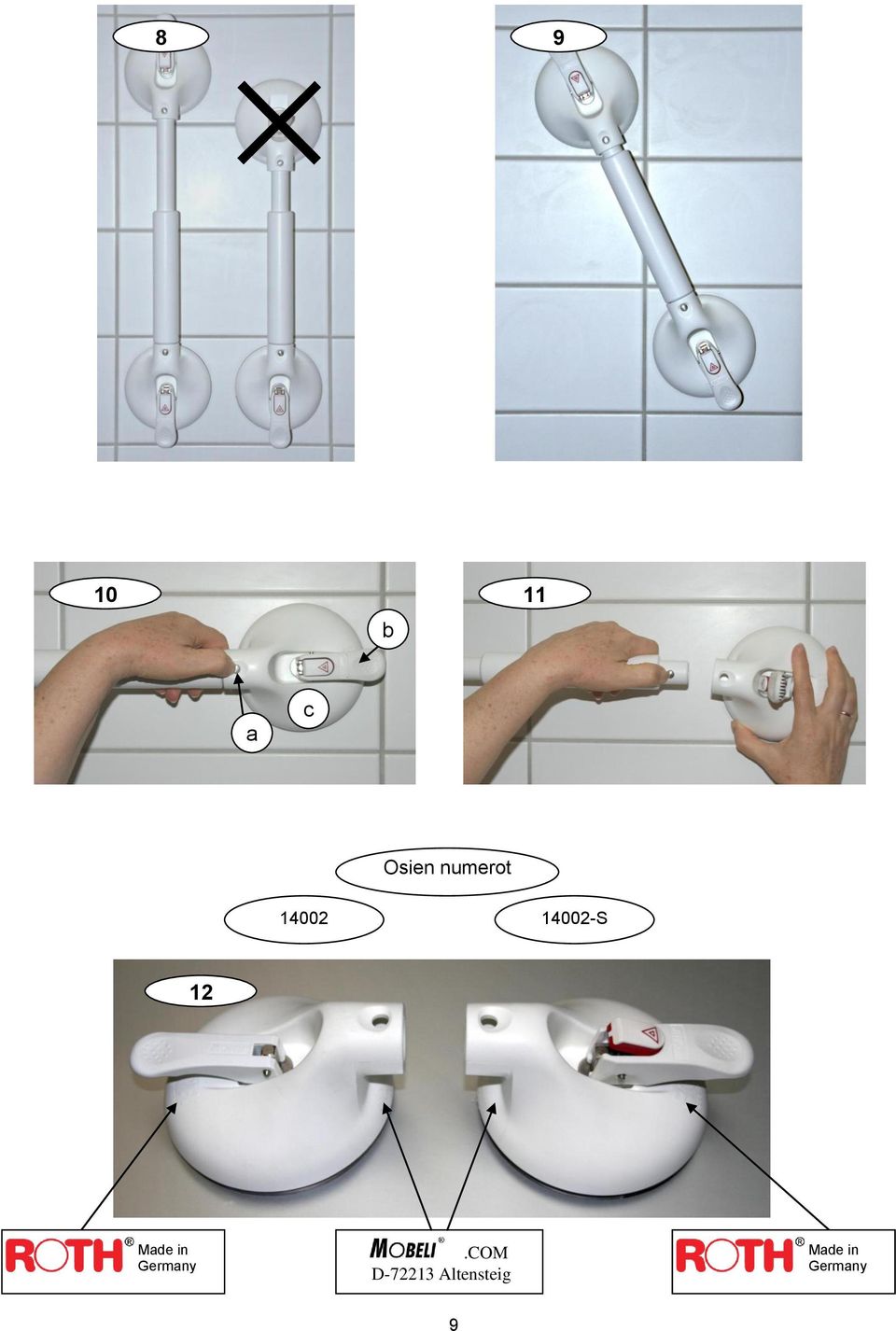 8

9

10

b

c

a

11

Osien numerot

14002

14002-S

12

ROTH® Made in Germany

MOBELI® .COM D-72213 Altensteig

ROTH® Made in Germany

9