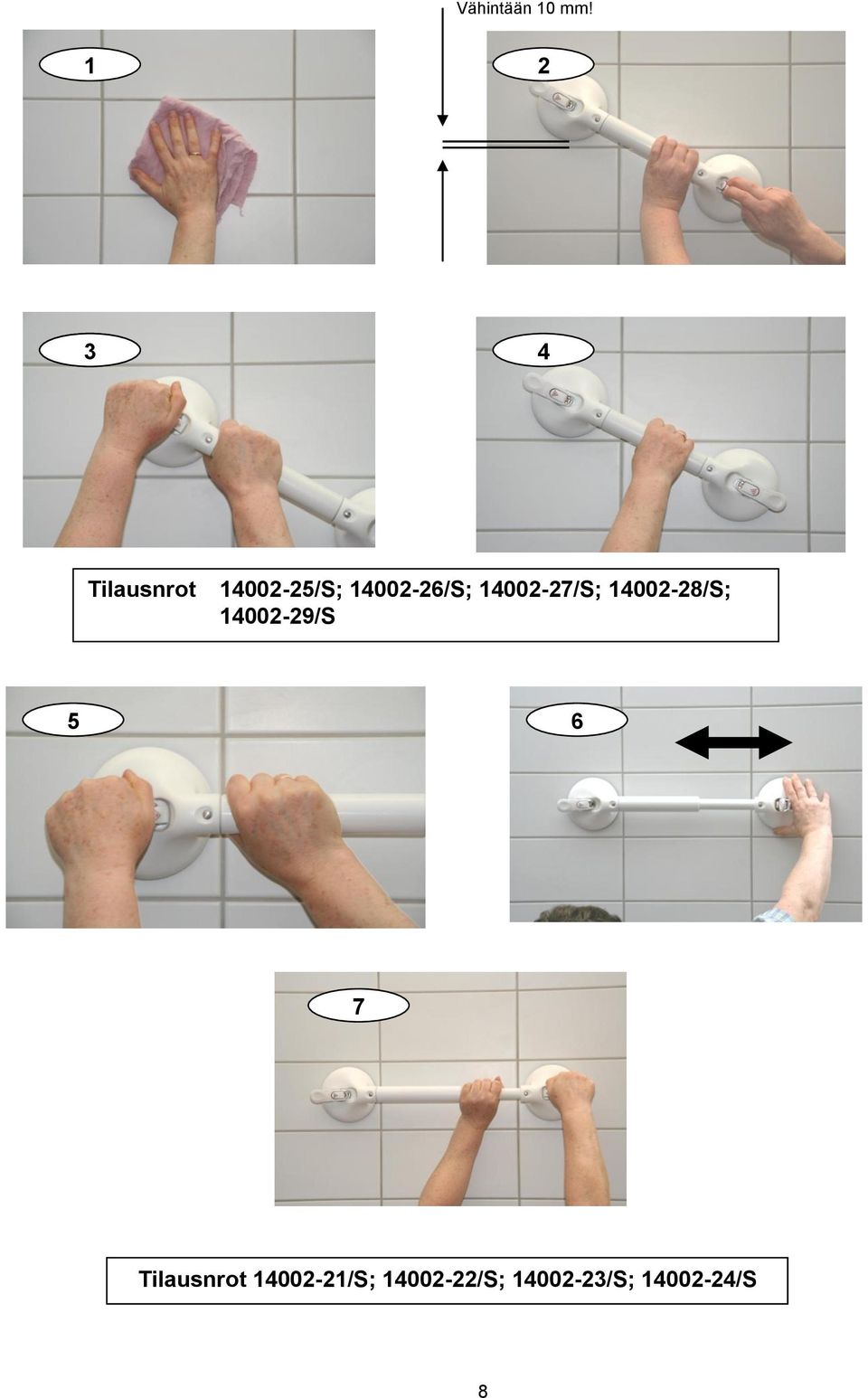 Vähintään 10 mm!

1

2

3

4

Tilausnrot 14002-25/S; 14002-26/S; 14002-27/S; 14002-28/S; 14002-29/S

5

6

7

Tilausnrot 14002-21/S; 14002-22/S; 14002-23/S; 14002-24/S

8