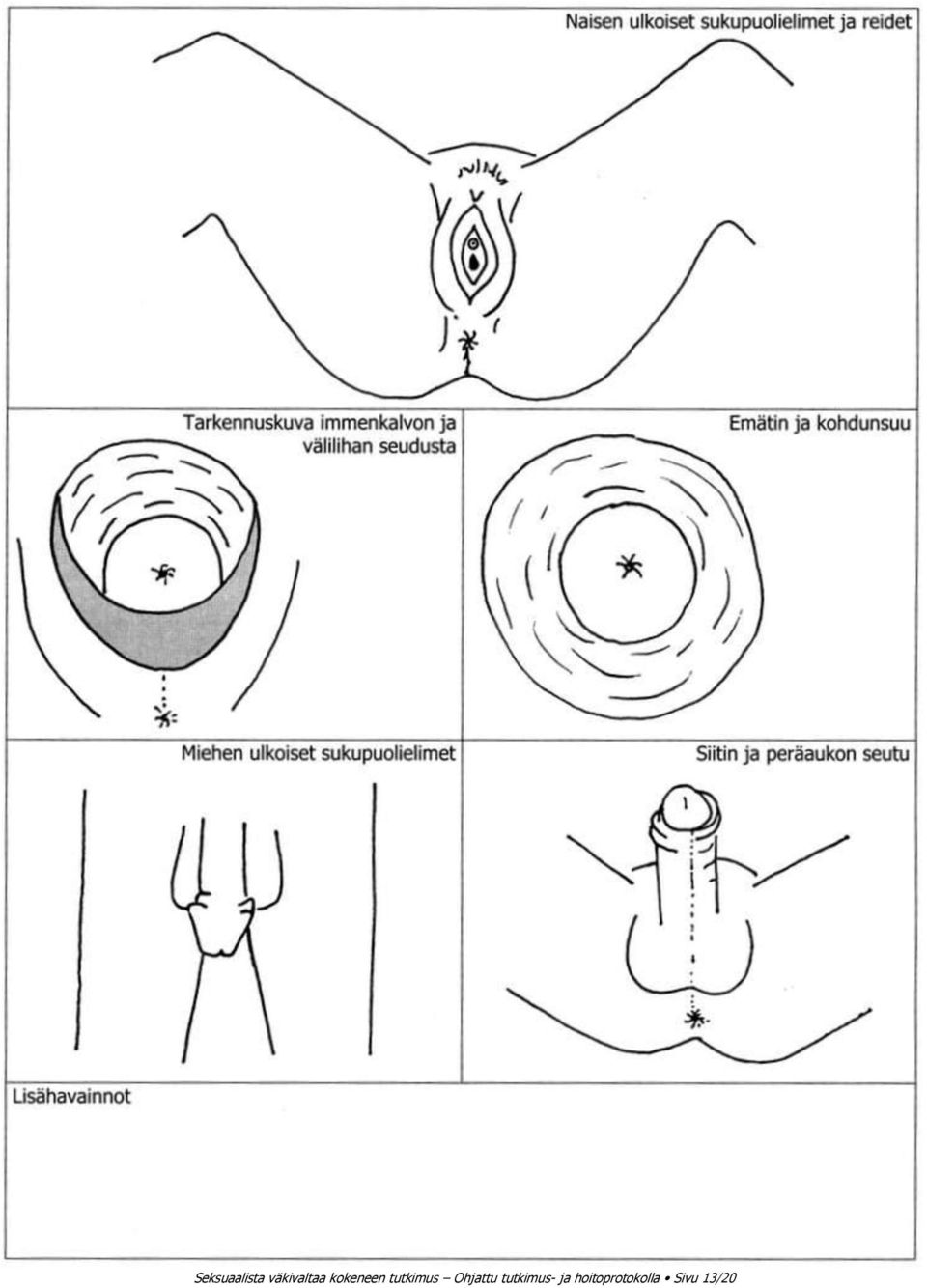 Naisen ulkoiset sukupuolielimet ja reidet

Tarkennuskuva immenkalvon ja välilihan seudusta

Emätin ja kohdunsuu

Miehen ulkoiset sukupuolielimet

Siitin ja peräaukon seutu

Lisähavainnot

Seksuaalista väkivaltaa kokeneen tutkimus – Ohjattu tutkimus- ja hoitoprotokolla • Sivu 13/20