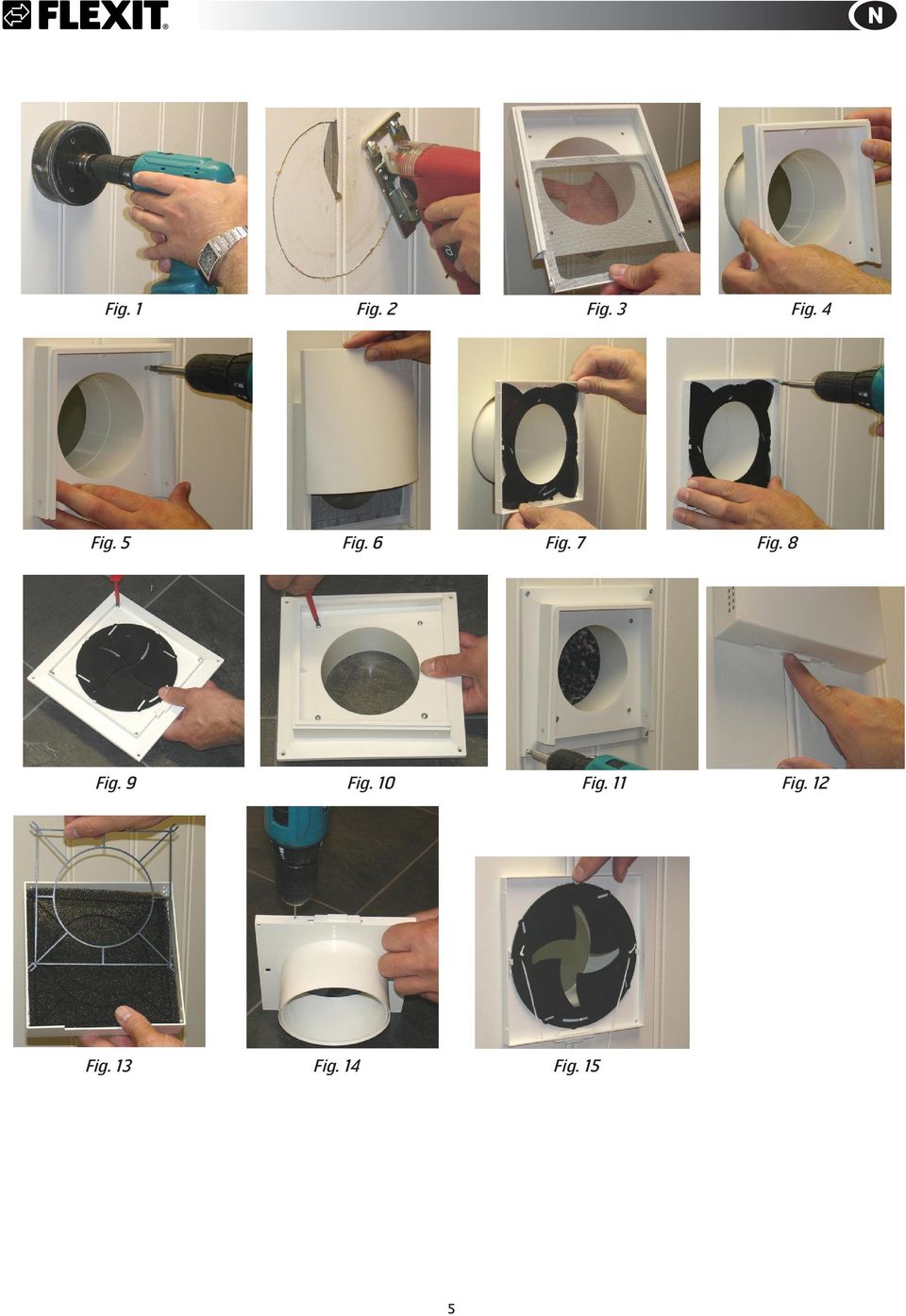 FLEXIT®

N

Fig. 1

Fig. 2

Fig. 3

Fig. 4

Fig. 5

Fig. 6

Fig. 7

Fig. 8

Fig. 9

Fig. 10

Fig. 11

Fig. 12

Fig. 13

Fig. 14

Fig. 15

5