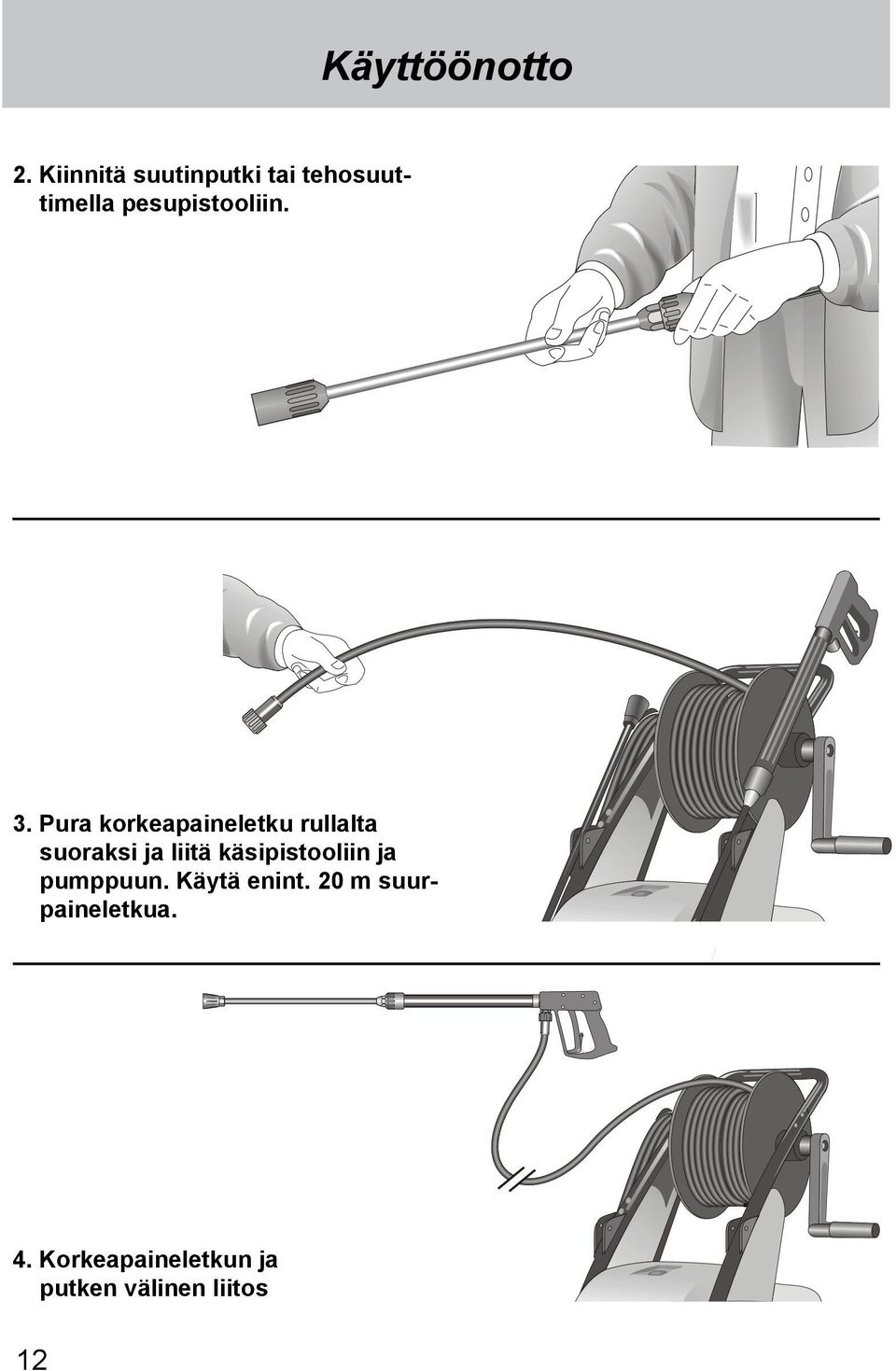 Käyttöönotto

2. Kiinnitä suutinputki tai tehosuuttimella pesupistooliin.

3. Pura korkeapaineletku rullalta suoraksi ja liitä käsipistooliin ja pumppuun. Käytä enint. 20 m suurpaineletkua.

4. Korkeapaineletkun ja putken välinen liitos

12