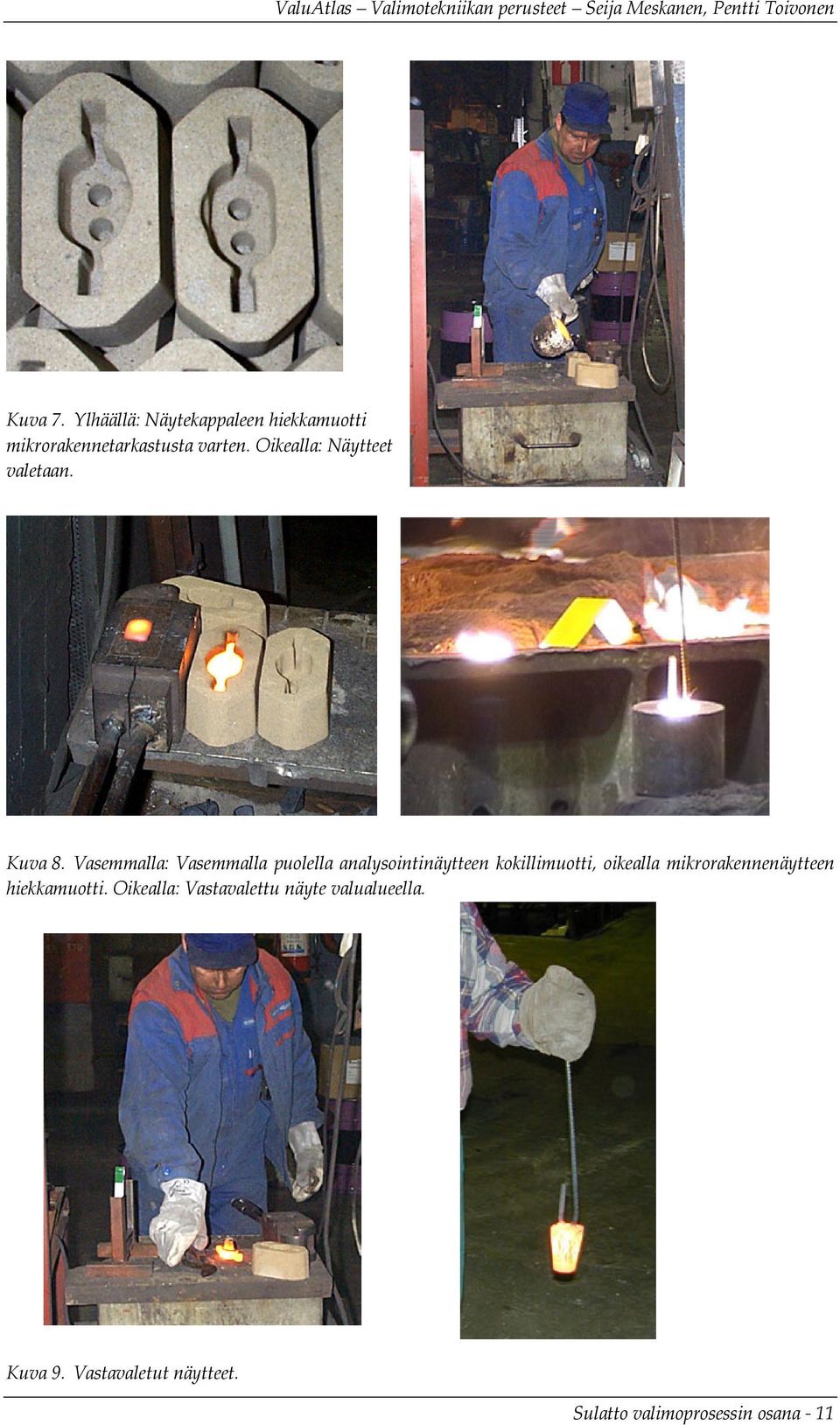 ValuAtlas – Valimotekniikan perusteet – Seija Meskanen, Pentti Toivonen

Kuva 7. Ylhäällä: Näytekappaleen hiekkamuotti mikrorakennetarkastusta varten. Oikealla: Näytteet valetaan.

Kuva 8. Vasemmalla: Vasemmalla puolella analysointinäytteen kokillimuotti, oikealla mikrorakennenäytteen hiekkamuotti. Oikealla: Vastavalettu näyte valualueella.

Kuva 9. Vastavaletut näytteet.

Sulatto valimoprosessin osana - 11