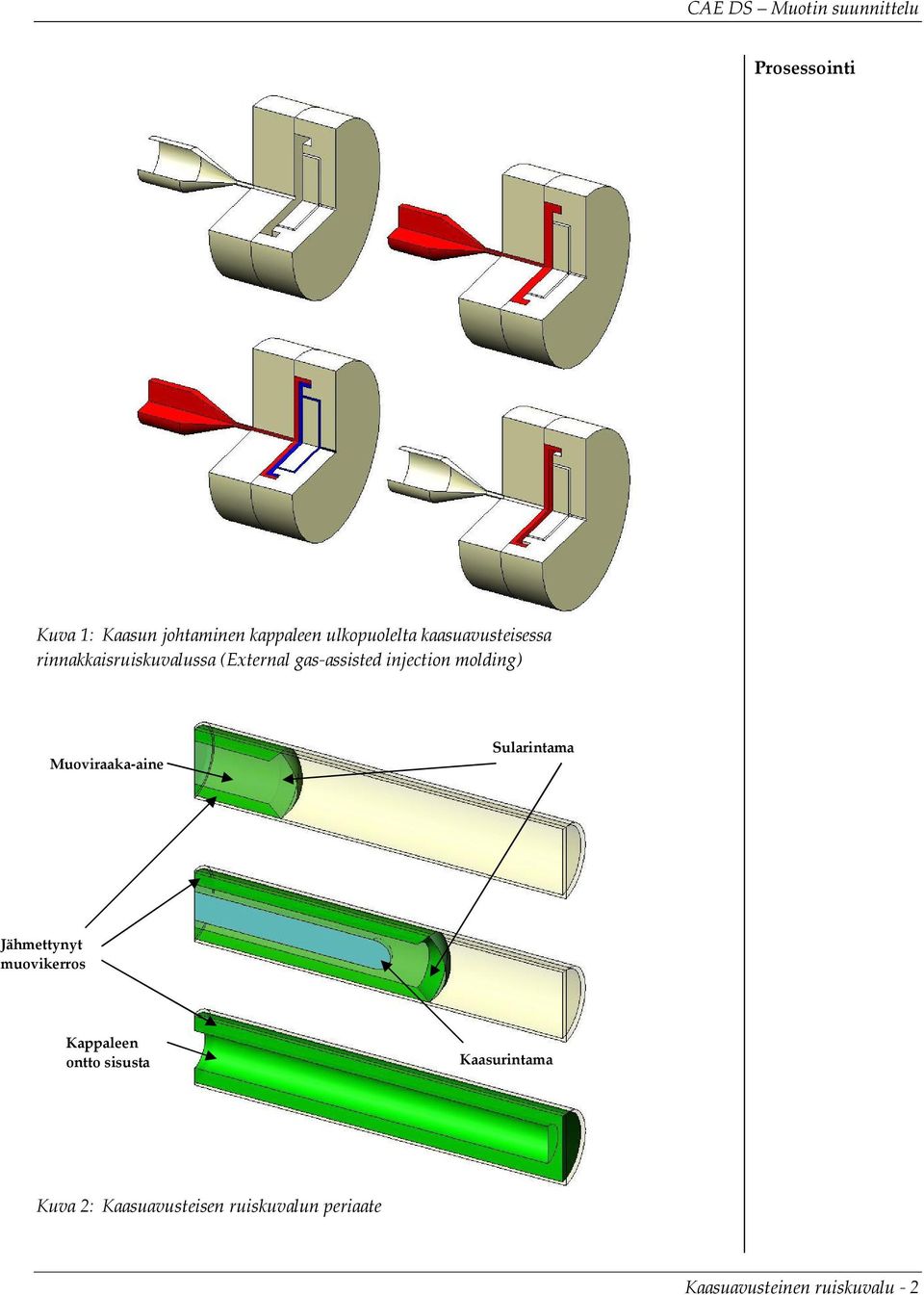 CAE DS – Muotin suunnittelu

Prosessointi

Kuva 1: Kaasun johtaminen kappaleen ulkopuolelta kaasuavusteisessa rinnakkaisruiskuvalussa (External gas-assisted injection molding)

Muoviraaka-aine

Sularintama

Jähmettynyt muovikerros

Kappaleen ontto sisusta

Kaasurintama

Kuva 2: Kaasuavusteisen ruiskuvalun periaate

Kaasuavusteinen ruiskuvalu - 2