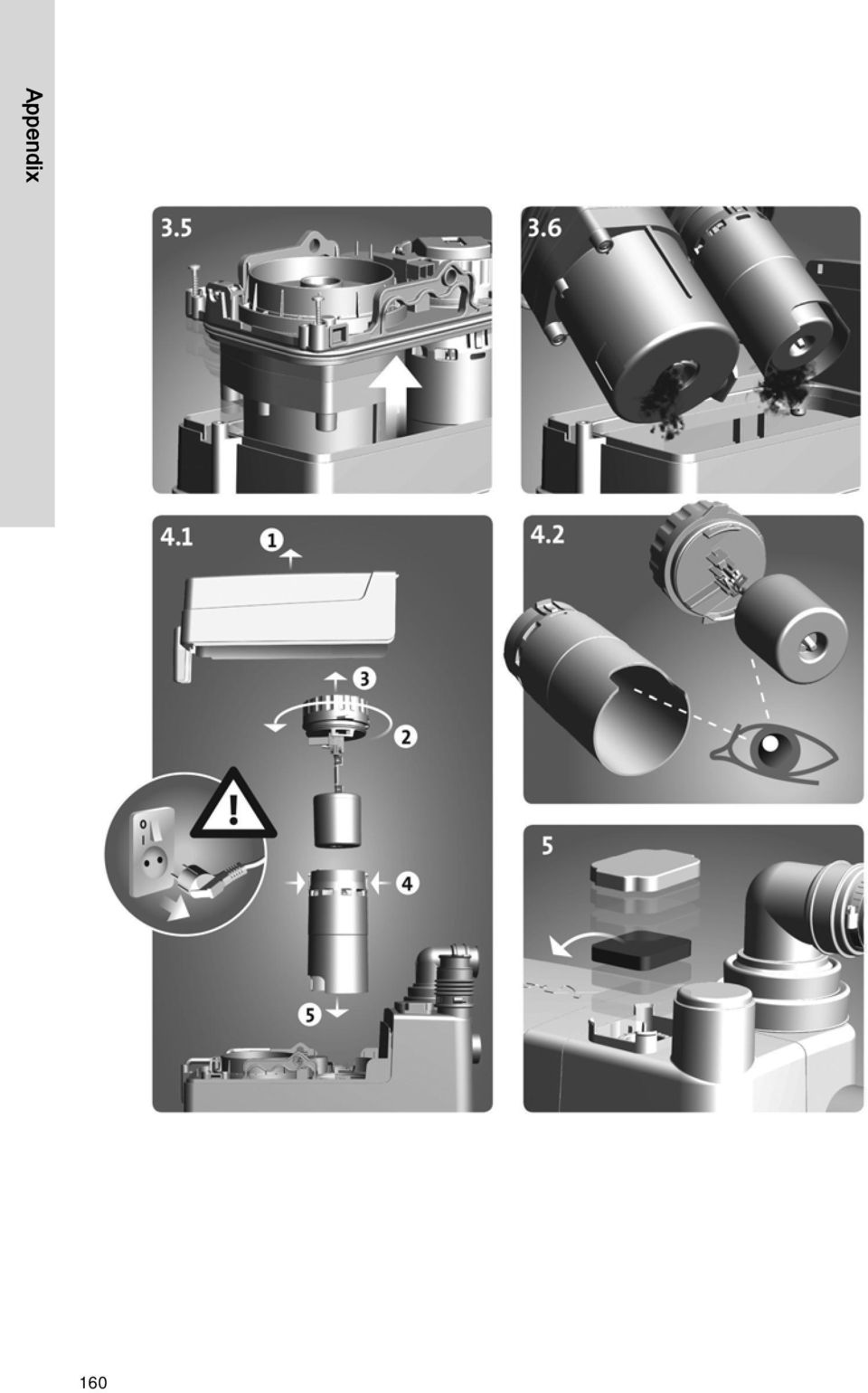 Appendix

3.5

3.6

4.1

1

3

2

4

5

0
I

4.2

5

160